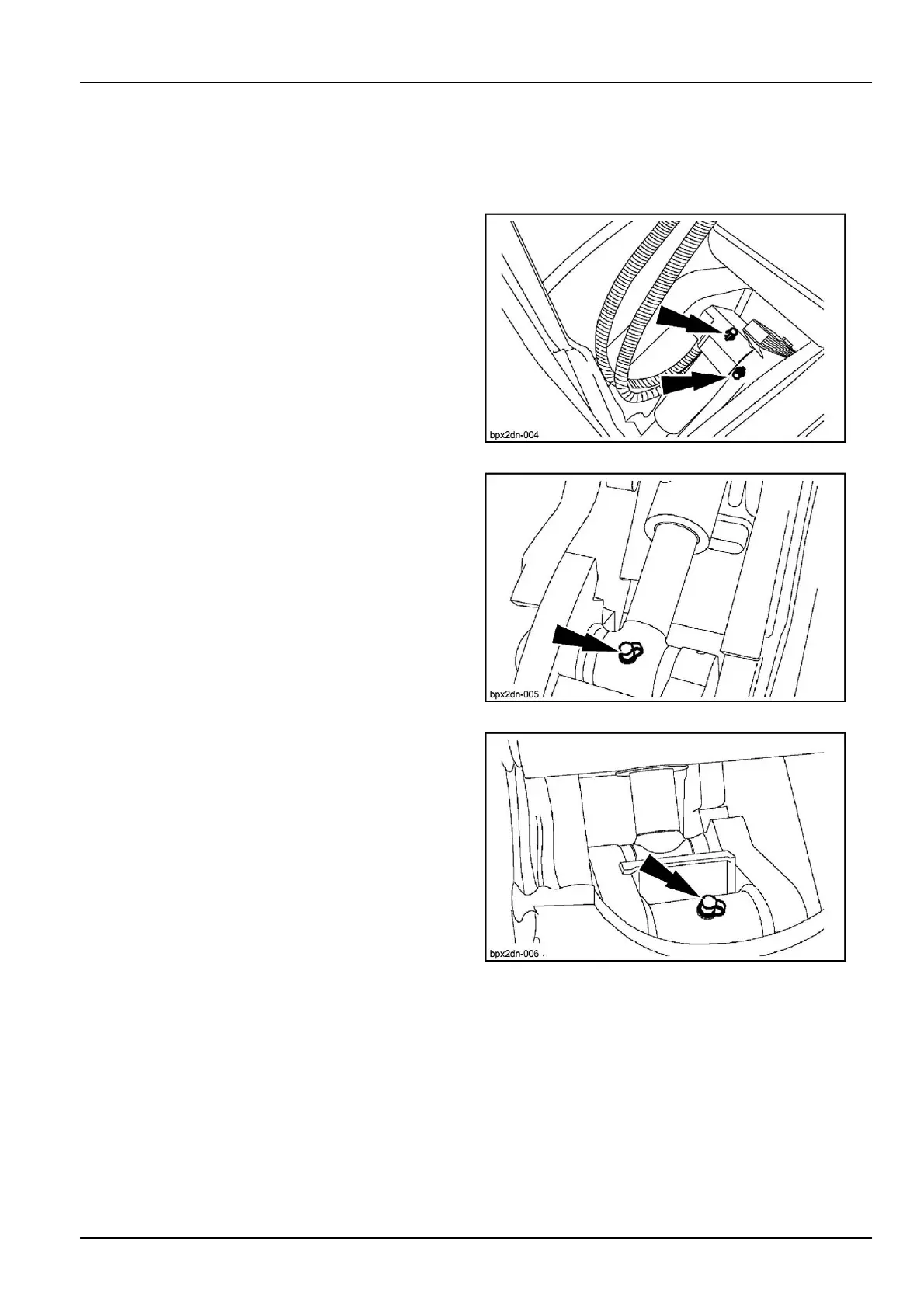 bpx2dn-004

bpx2dn-005

bpx2dn-006