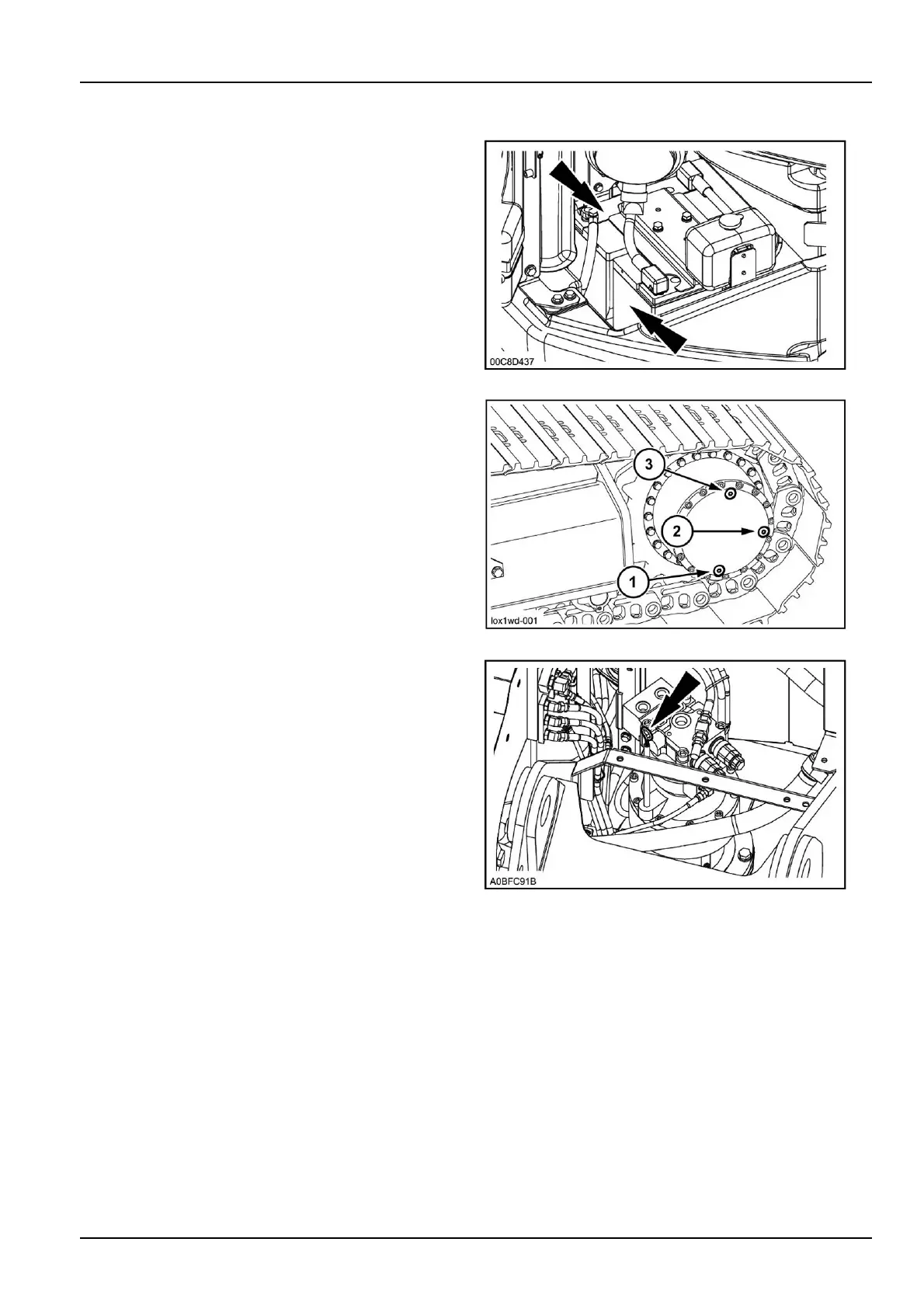 00C8D437

3
2
1
lox1wd-001

A0BFC91B