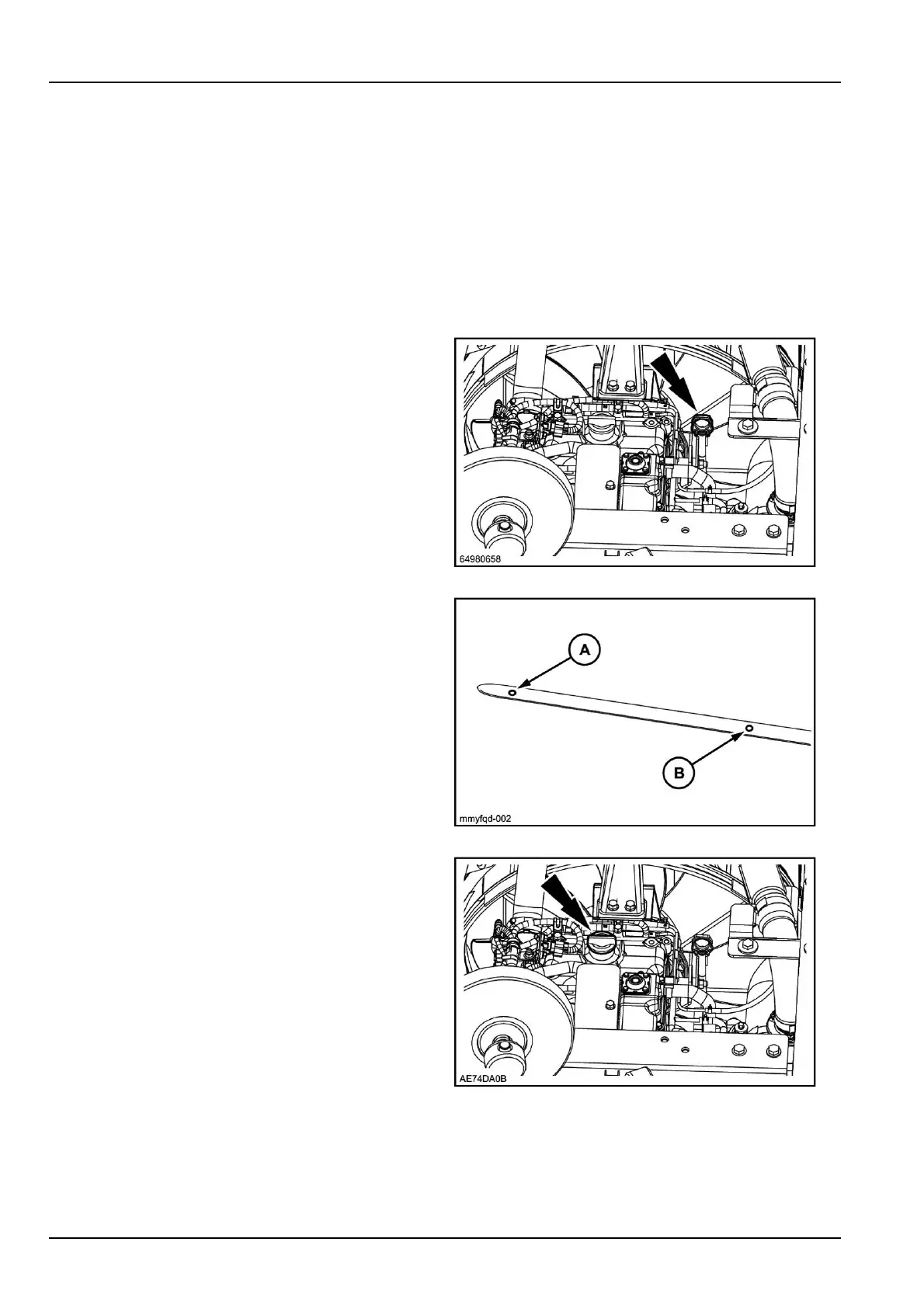 64980658

A

B

mmyfqd-002

AE74DA0B