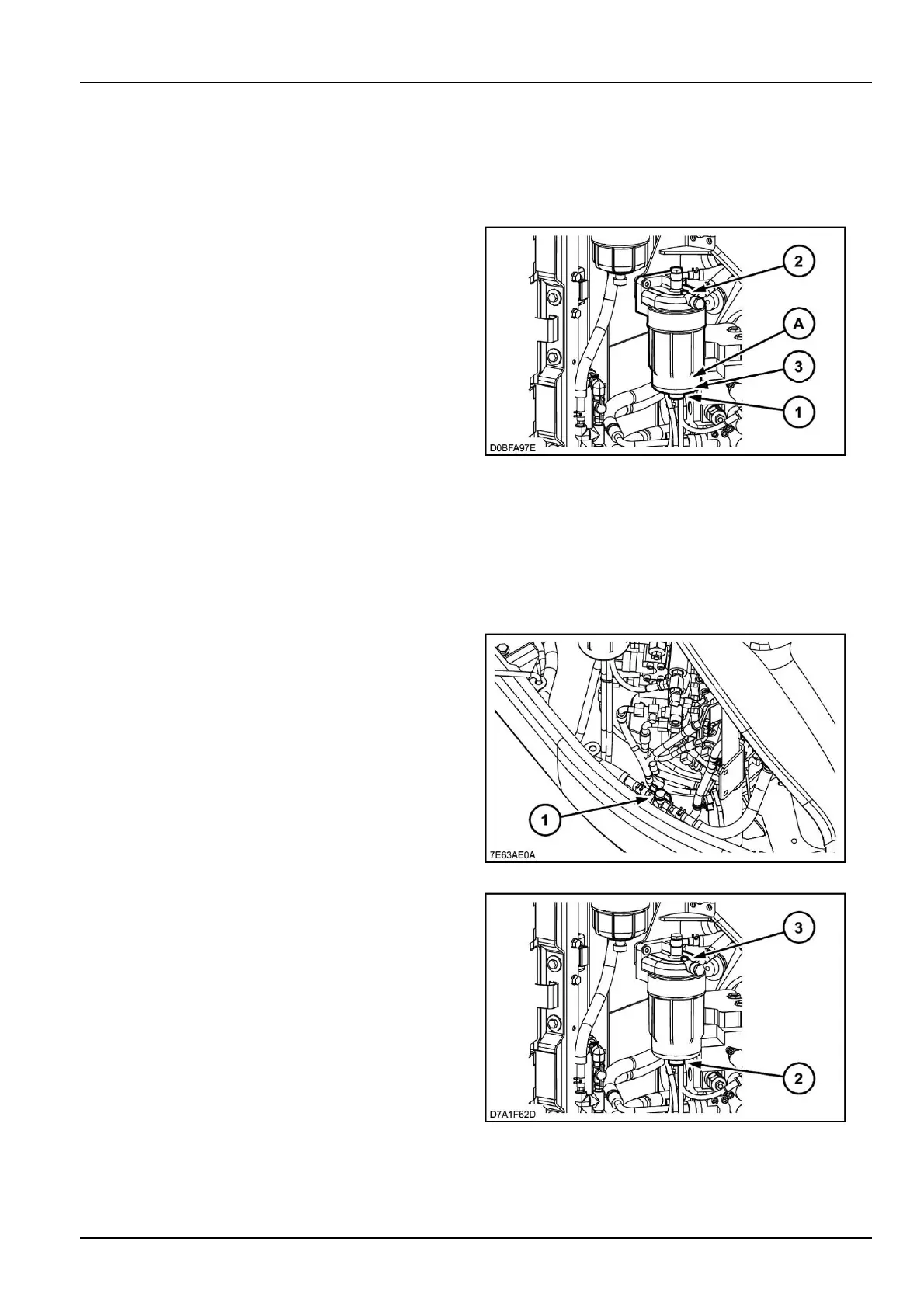 2

A

3

1

D0BFA97E

1

7E63AE0A

3

2

D7A1F62D