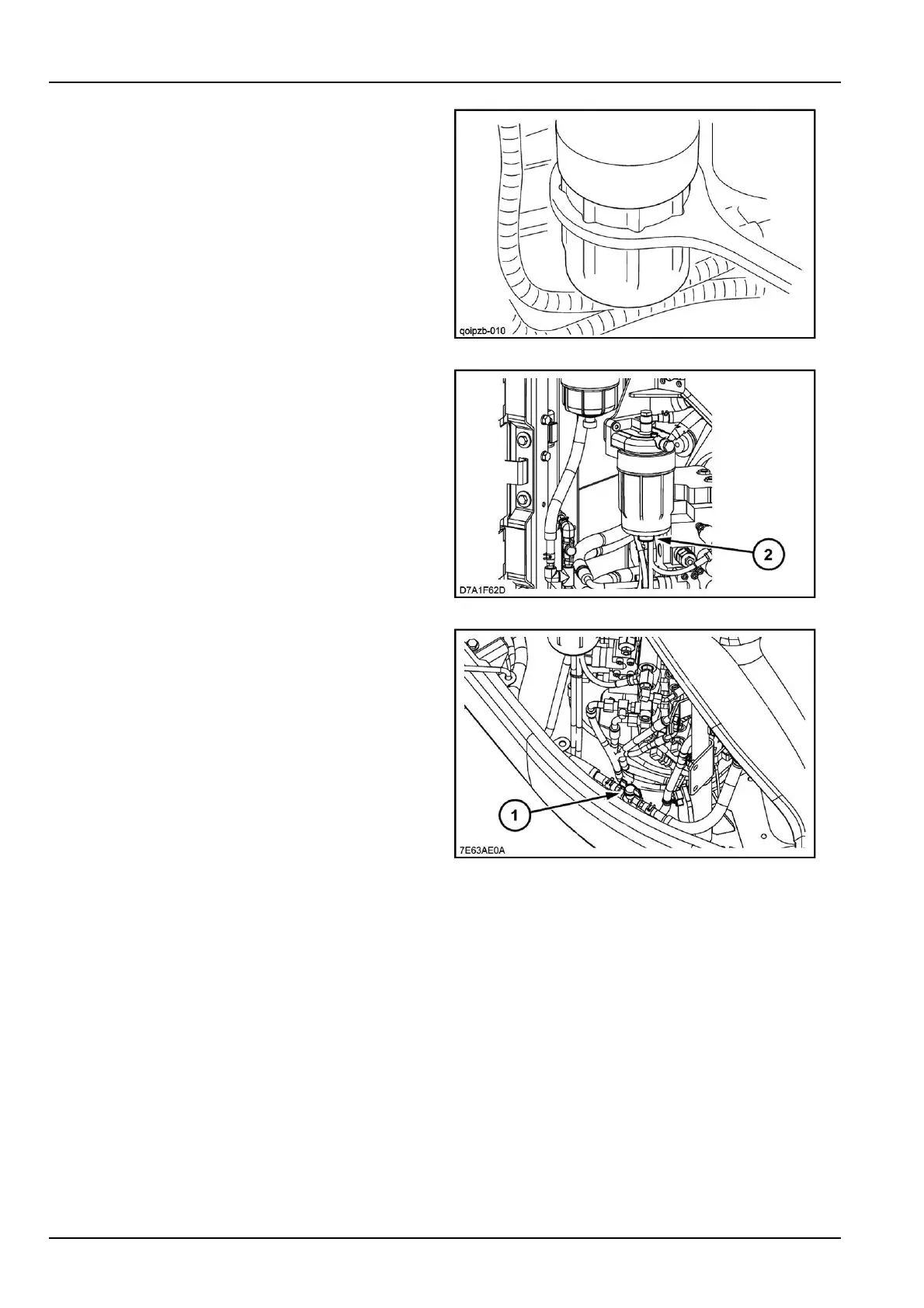 qoipzb-010

2

D7A1F62D

1

7E63AE0A