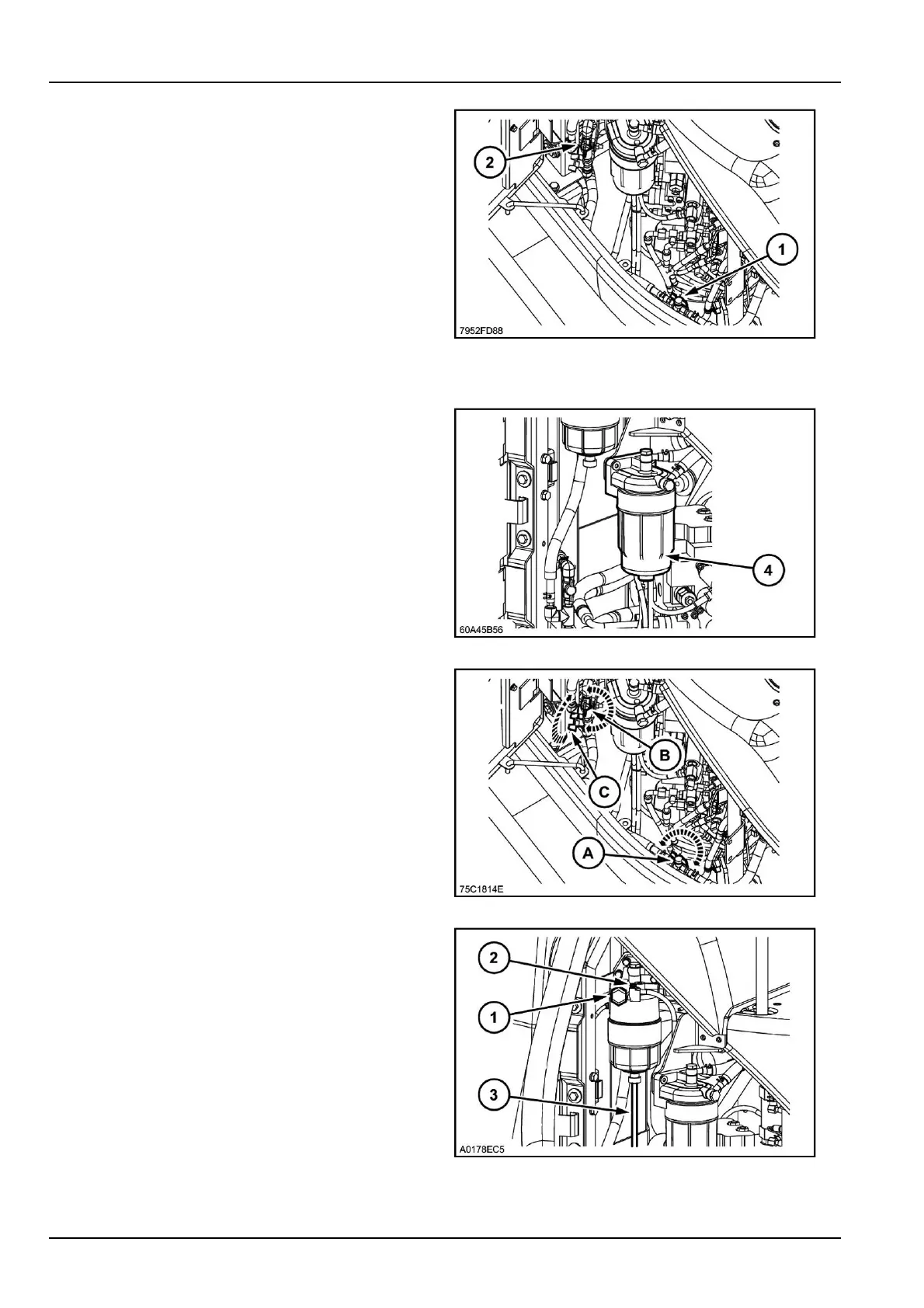 2

1

7952FD88

4

60A45B56

B

C

A

75C1814E

2

1

3

A0178EC5