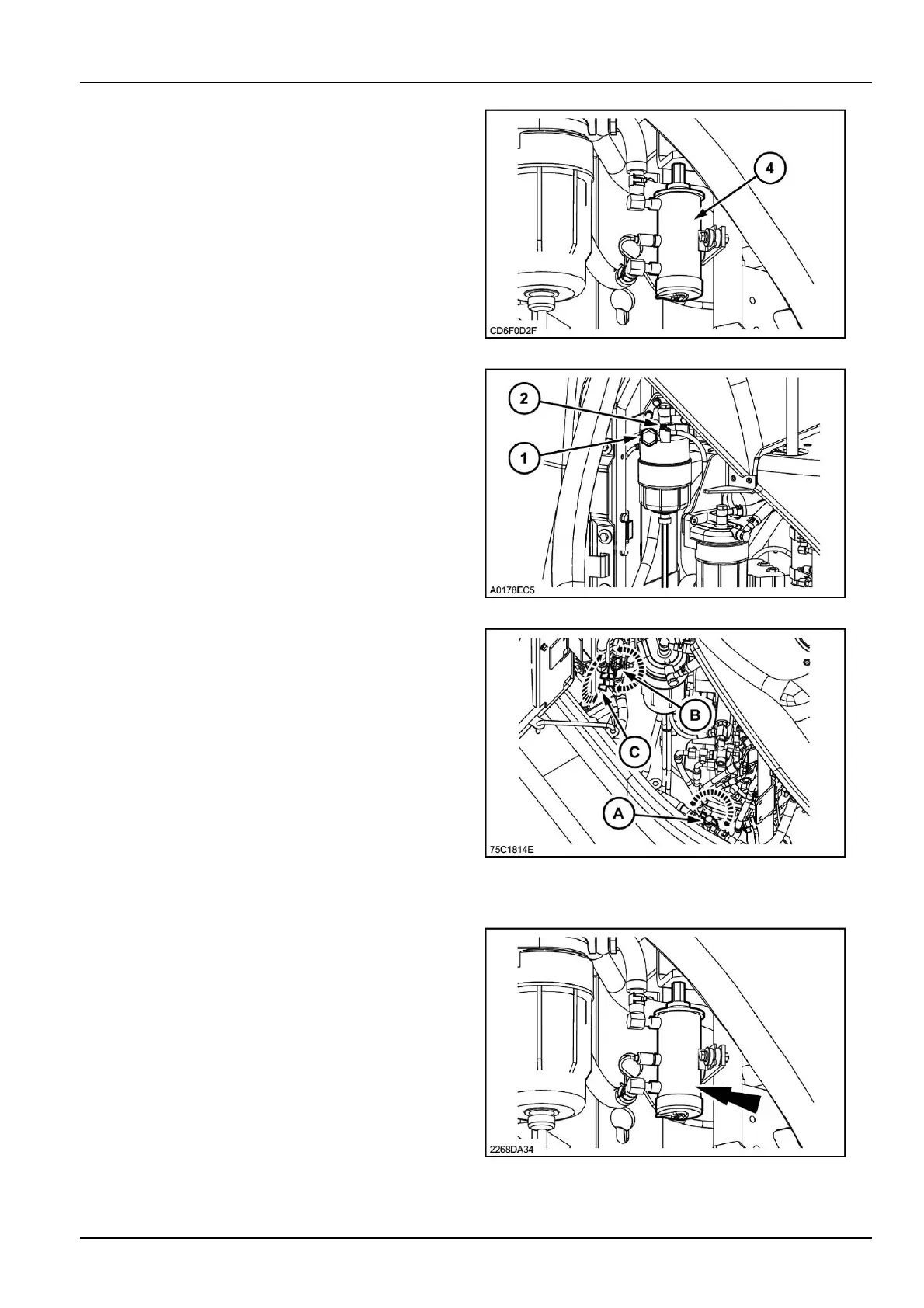 4

CD6F0D2F

2

1

A0178EC5

B

C

A

75C1814E

2268DA34