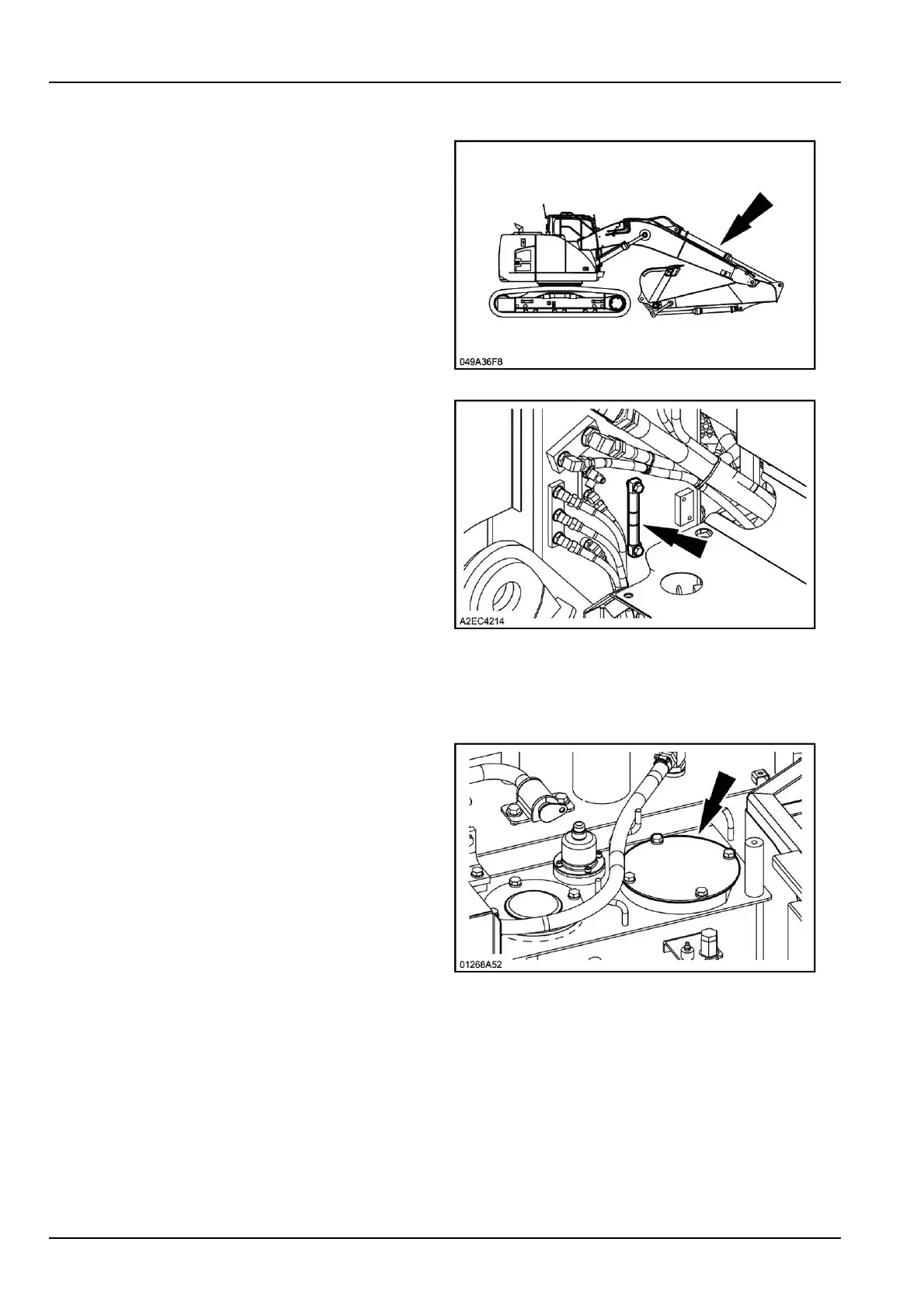 049A36F8

A2EC4214

01268A52