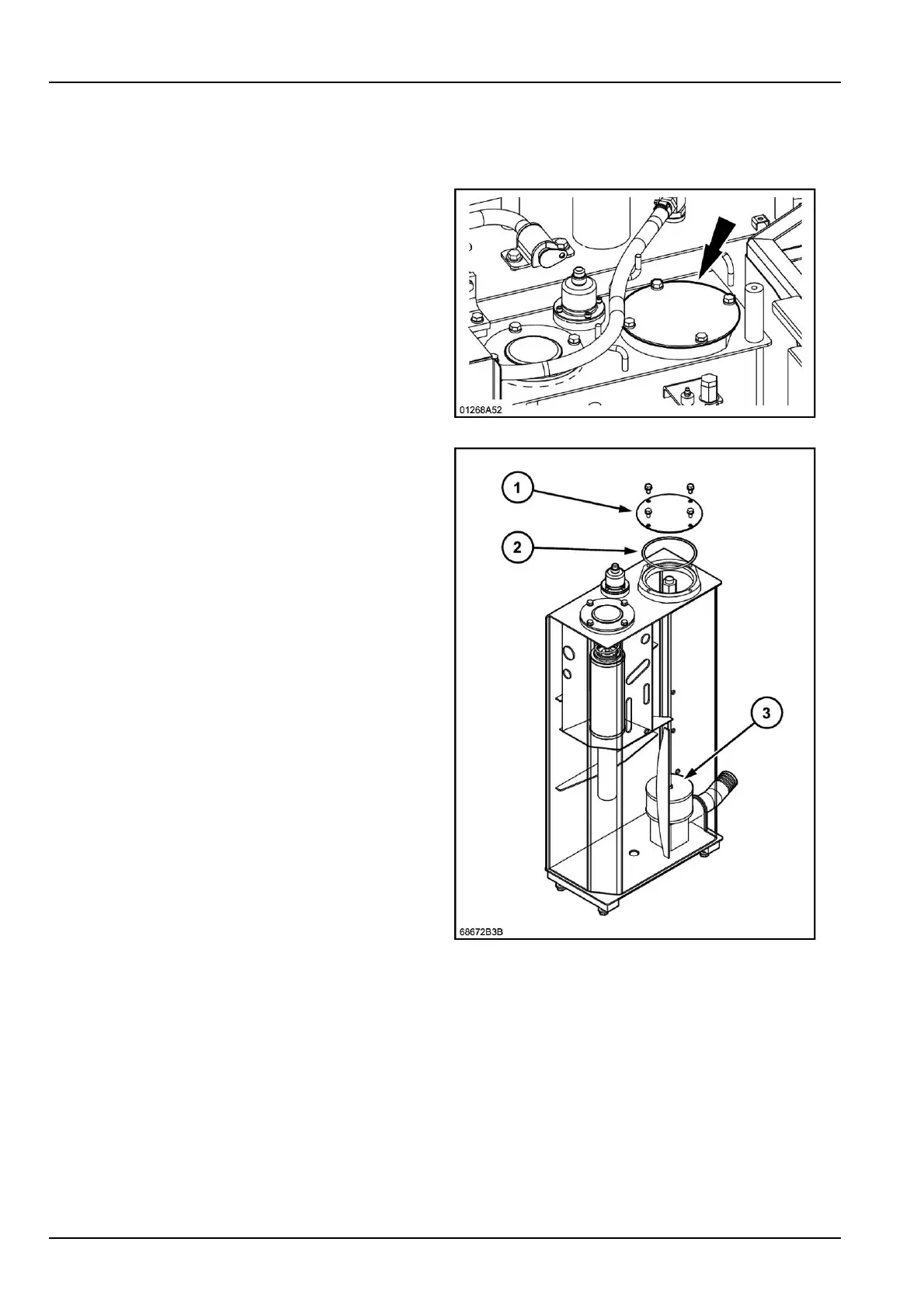 01268A52

1

2

3

68672B3B