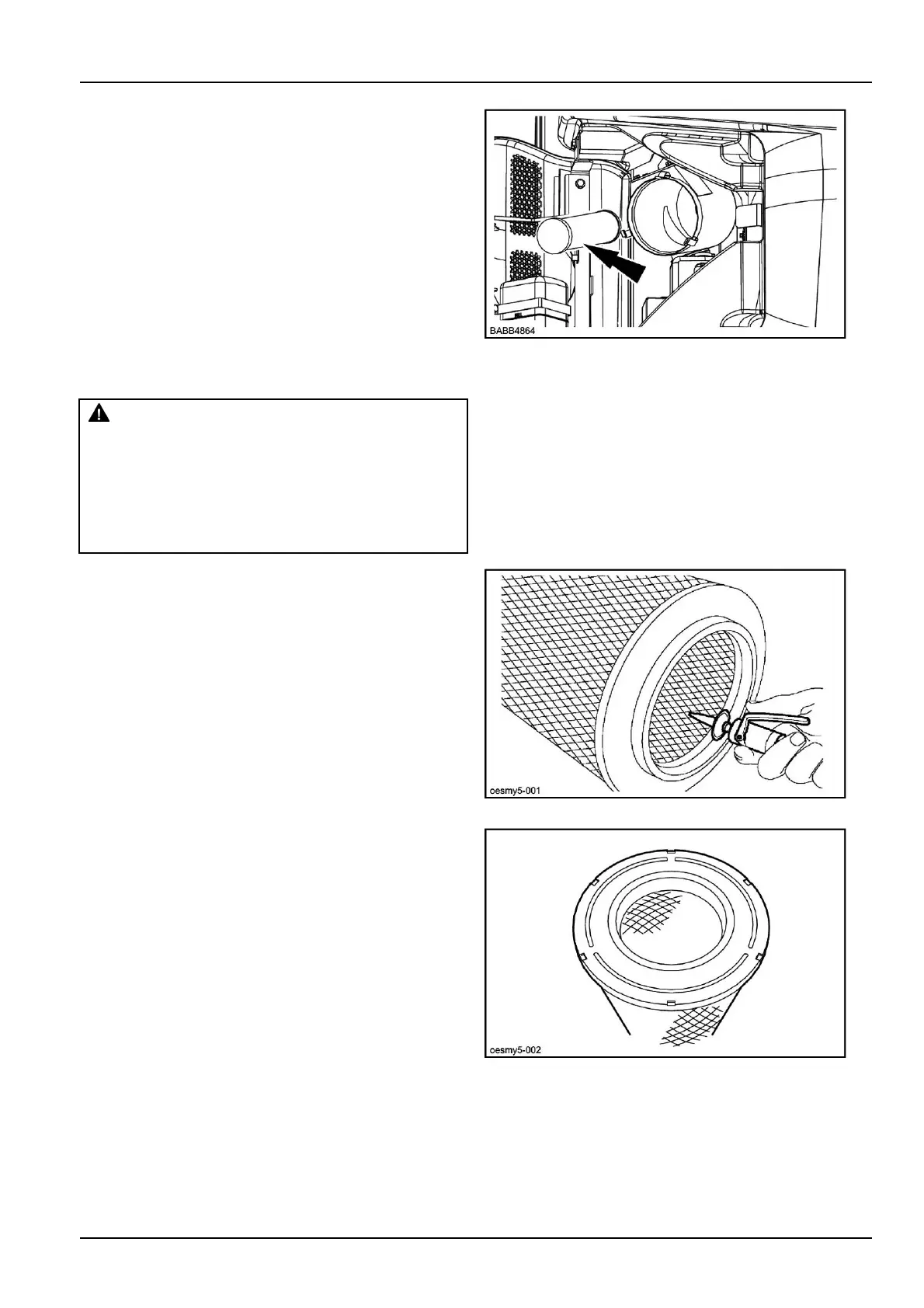 BABB4864

oesmy5-001

oesmy5-002