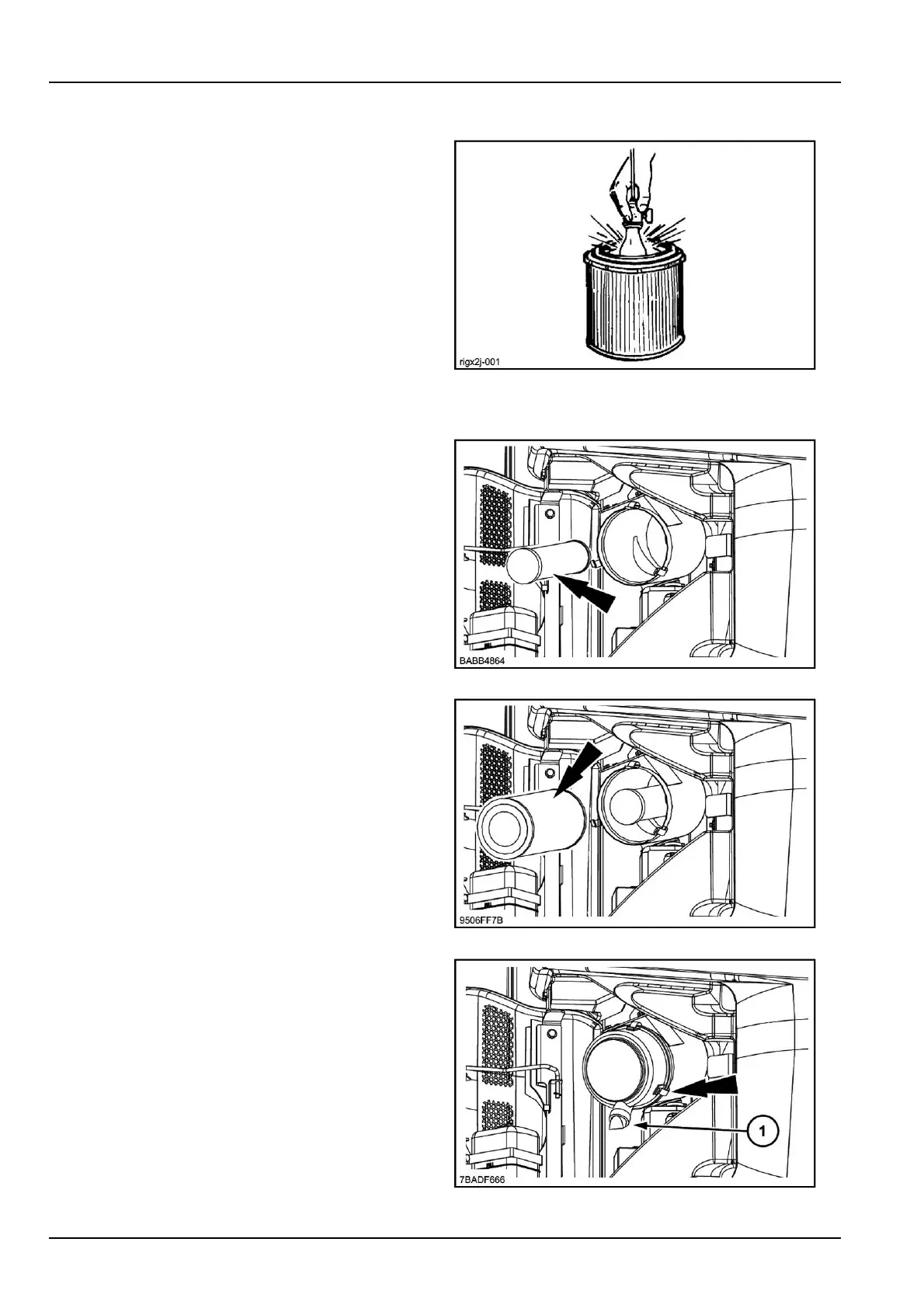 rigx2j-001

BABB4864

9506FF7B

1

7BADF666