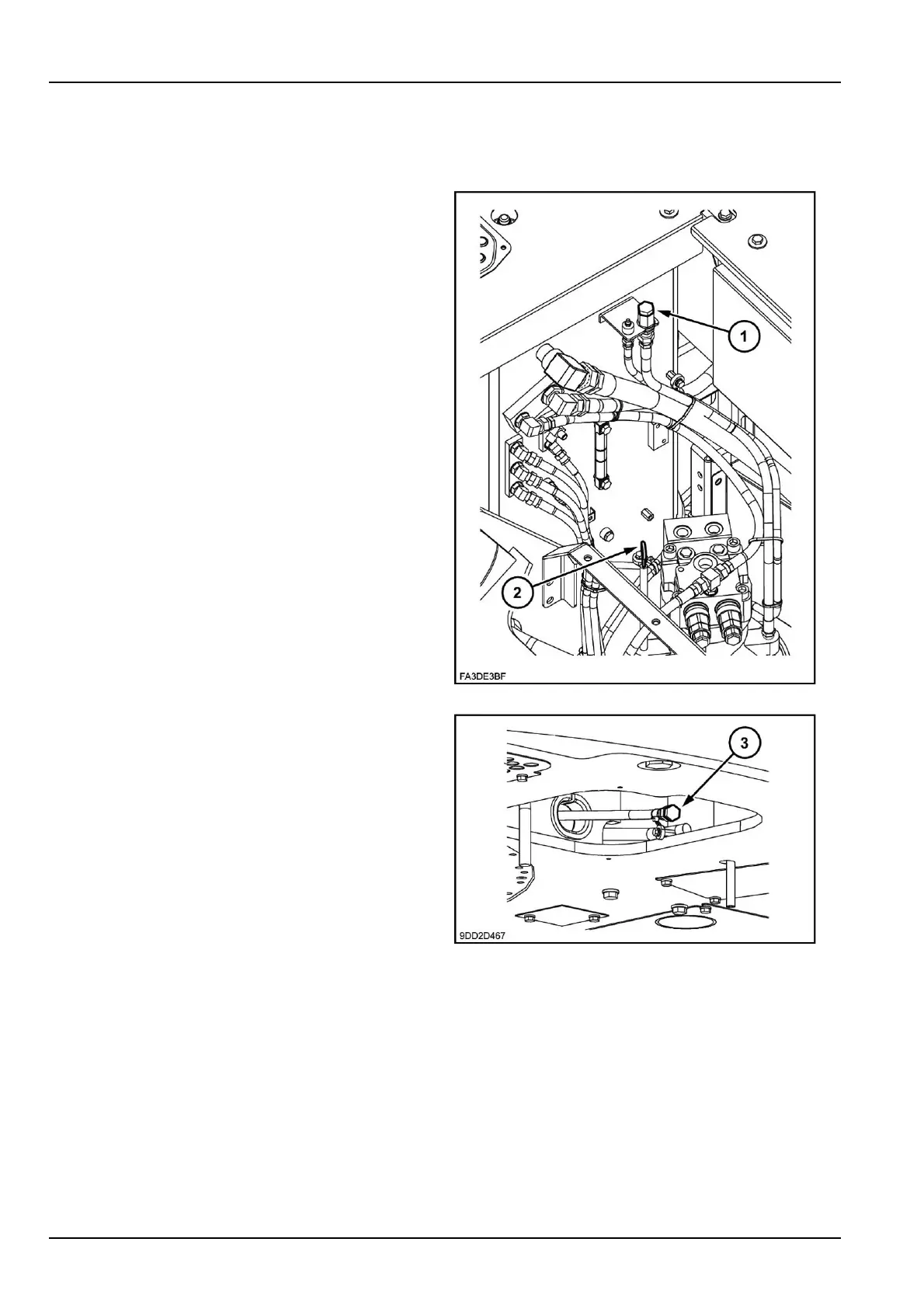 1

2

FA3DE3BF

3

9DD2D467