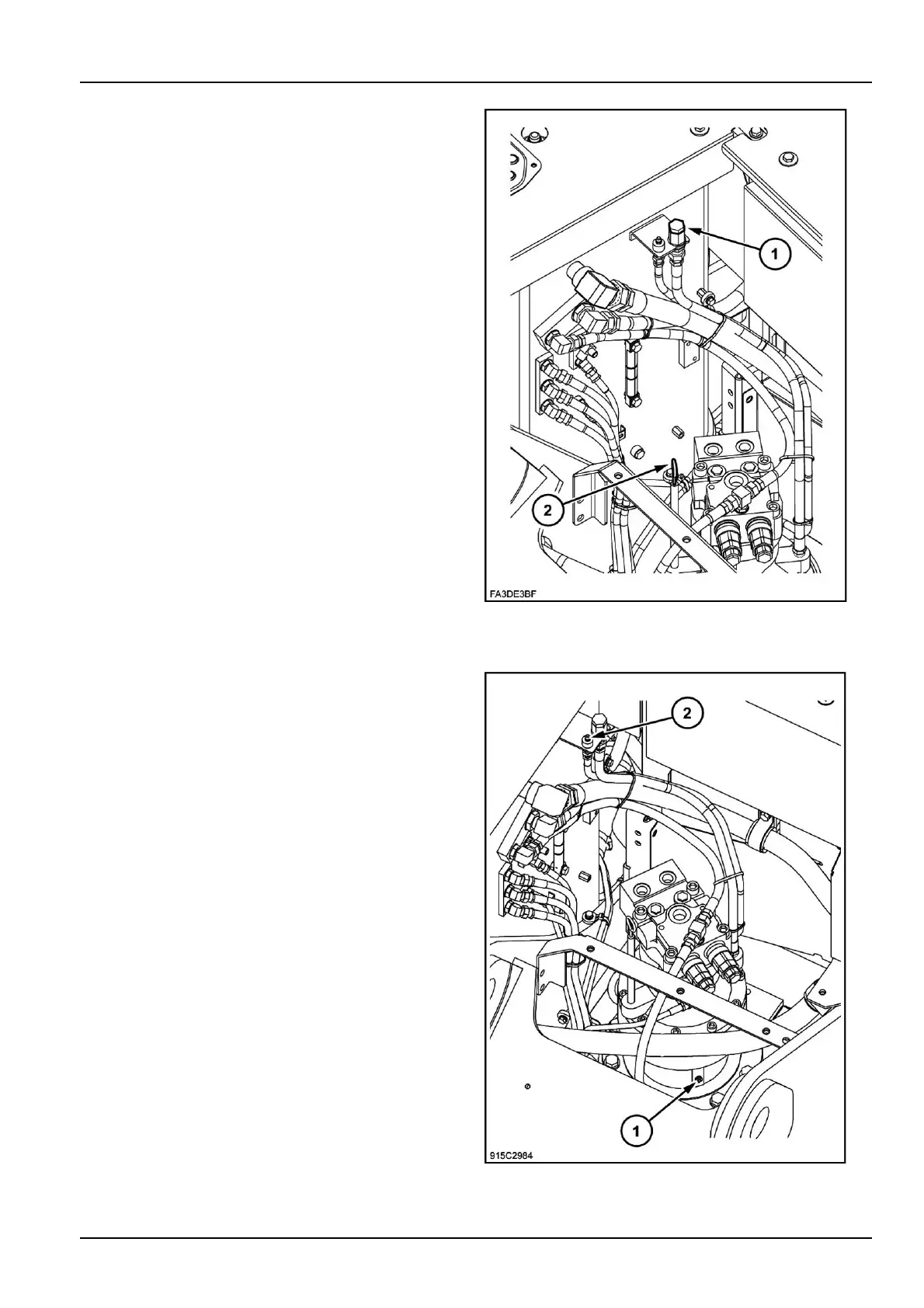 1

2

FA3DE3BF

2

1

915C2984