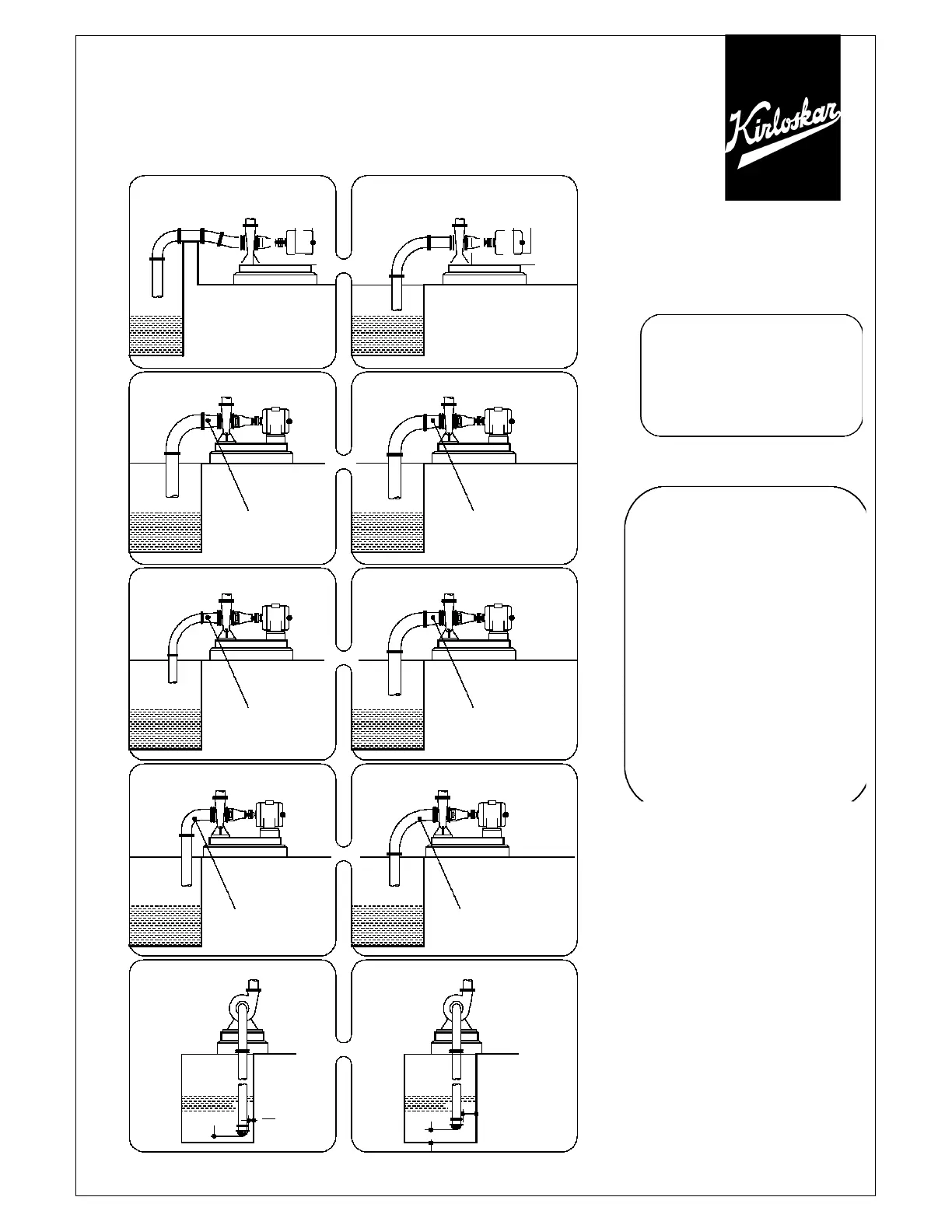 Kirloskar