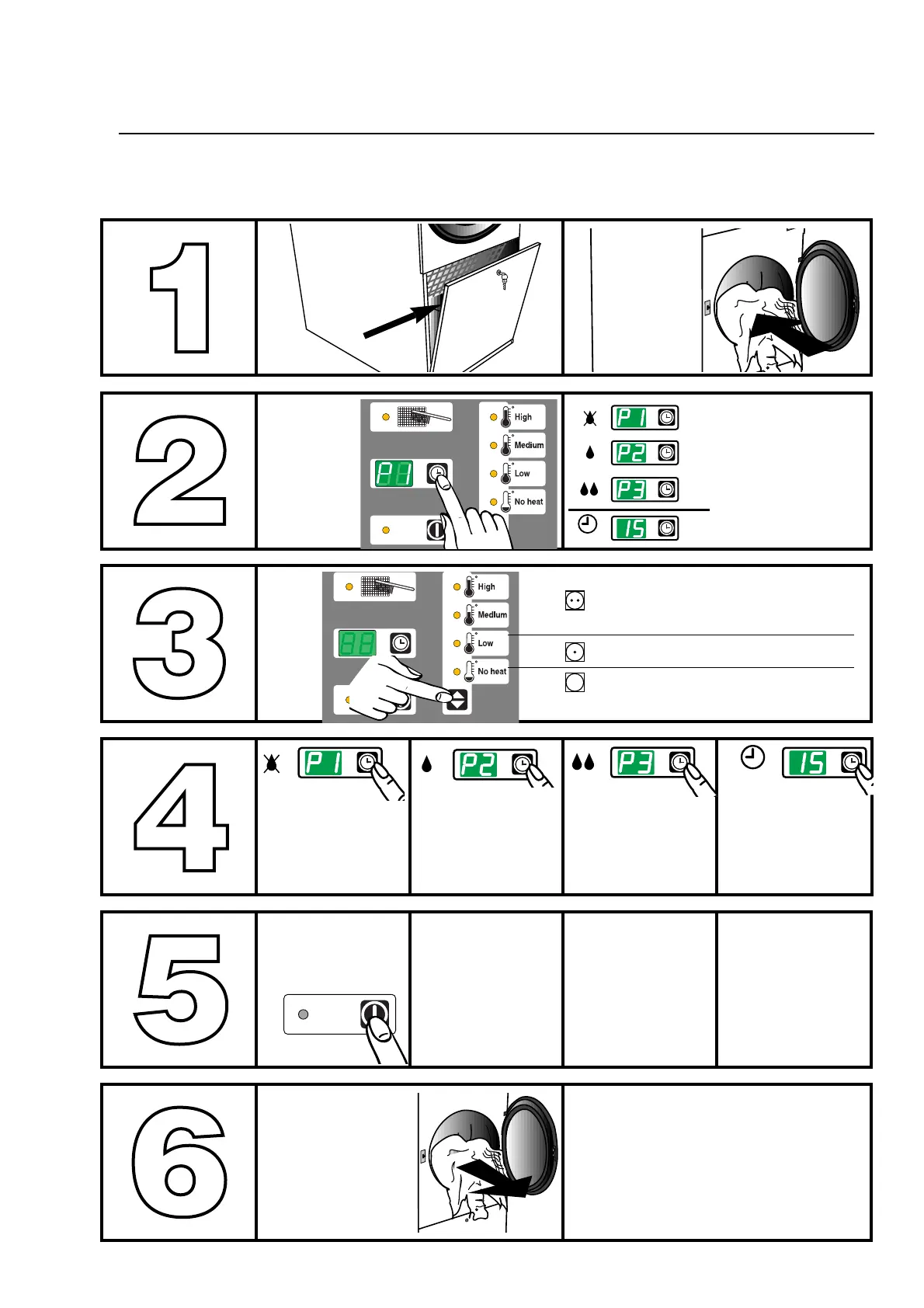 1

2

High
Medium
Low
No heat

P1
P2
P3
15

3

High
Medium
Low
No heat

4

P1
P2
P3
15

5

6