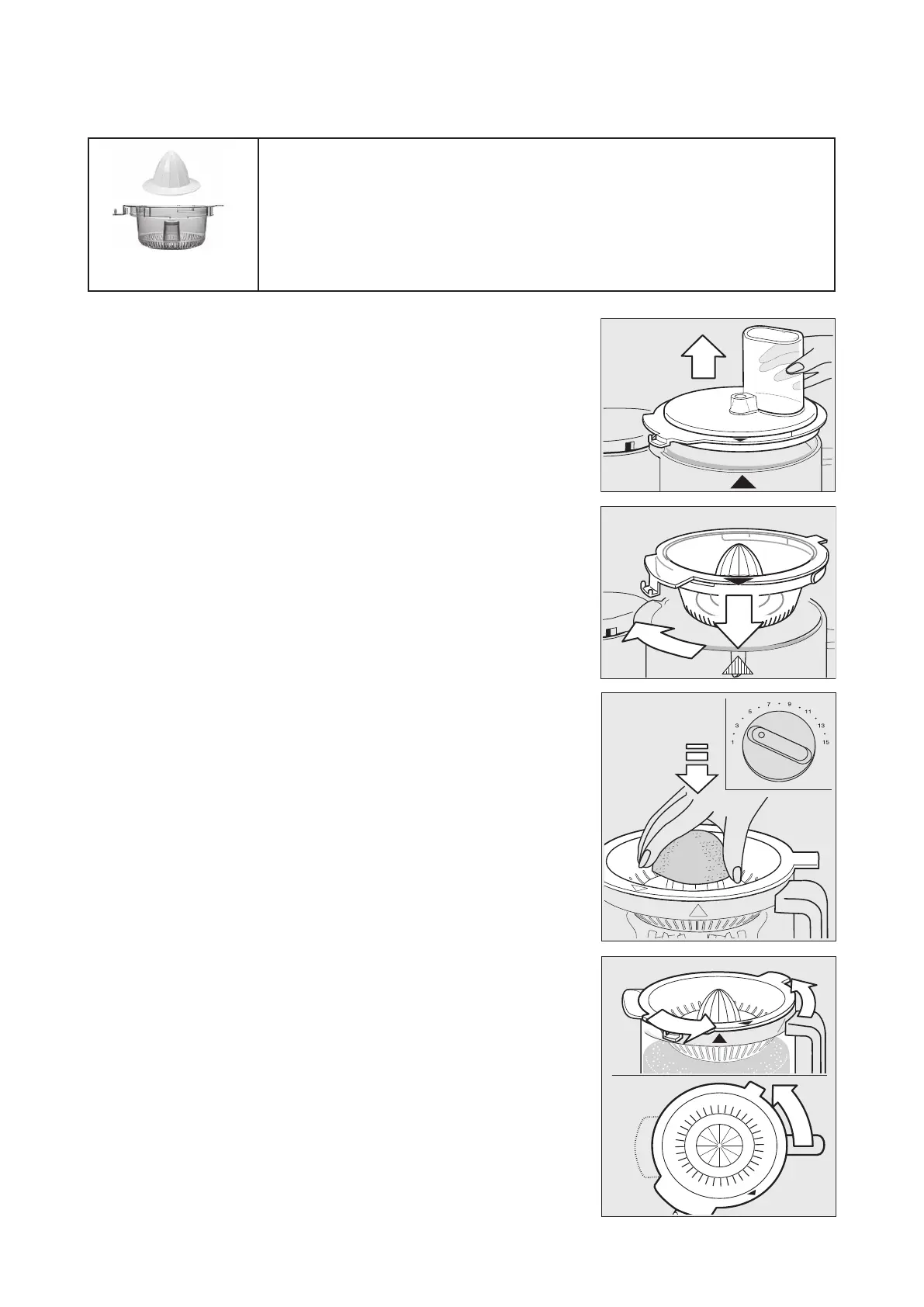 1
3
5
7
9
11
13
15