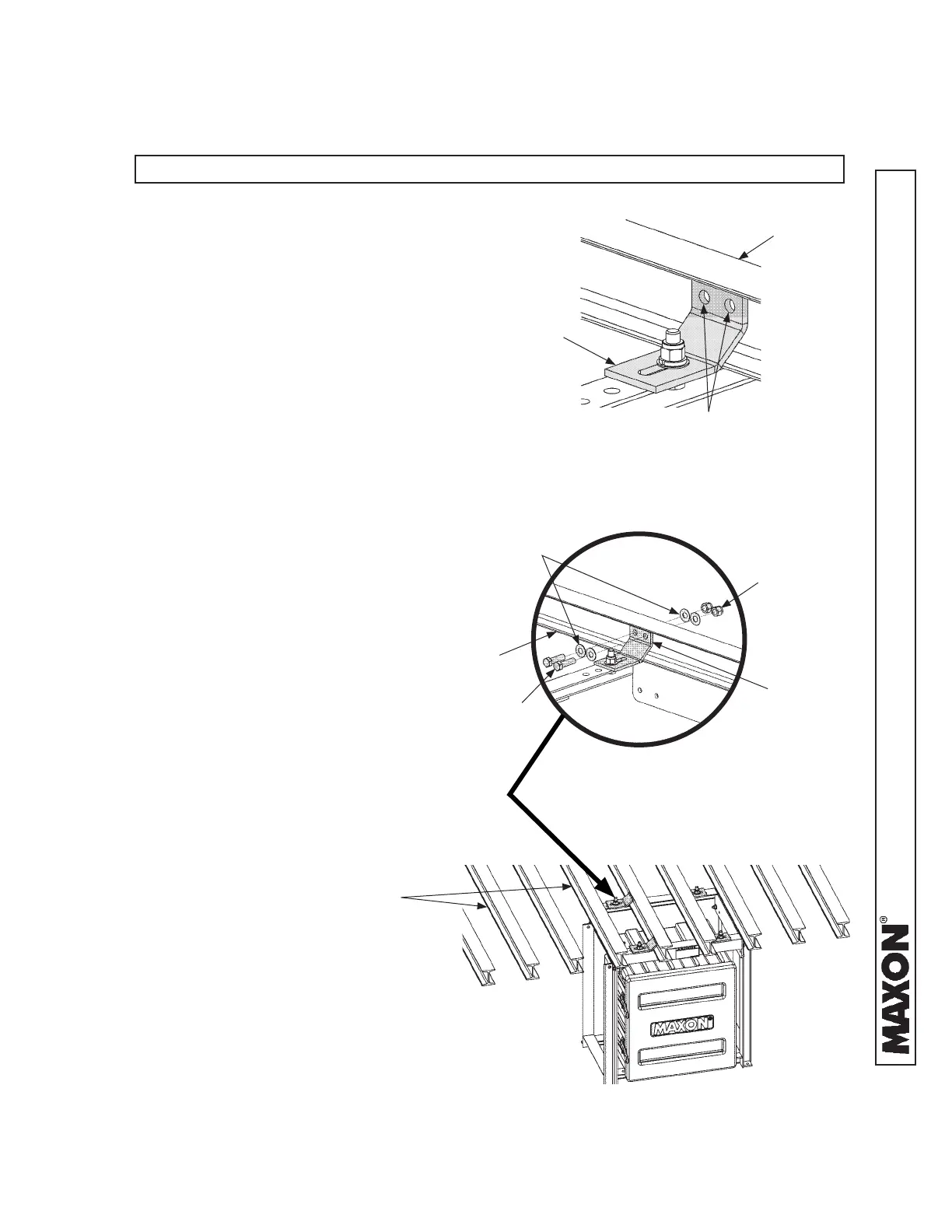 MAXON®

MAXON®