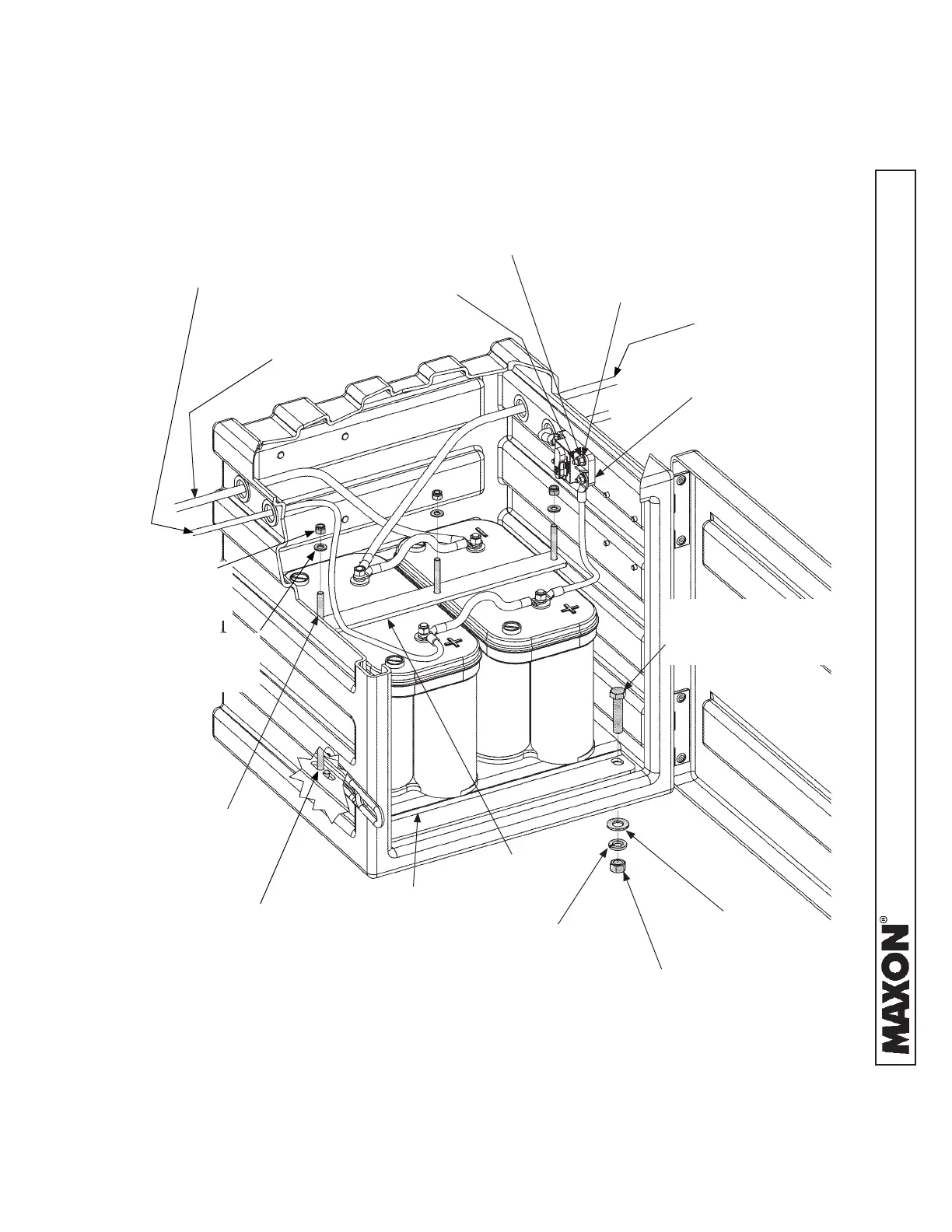 MAXON®