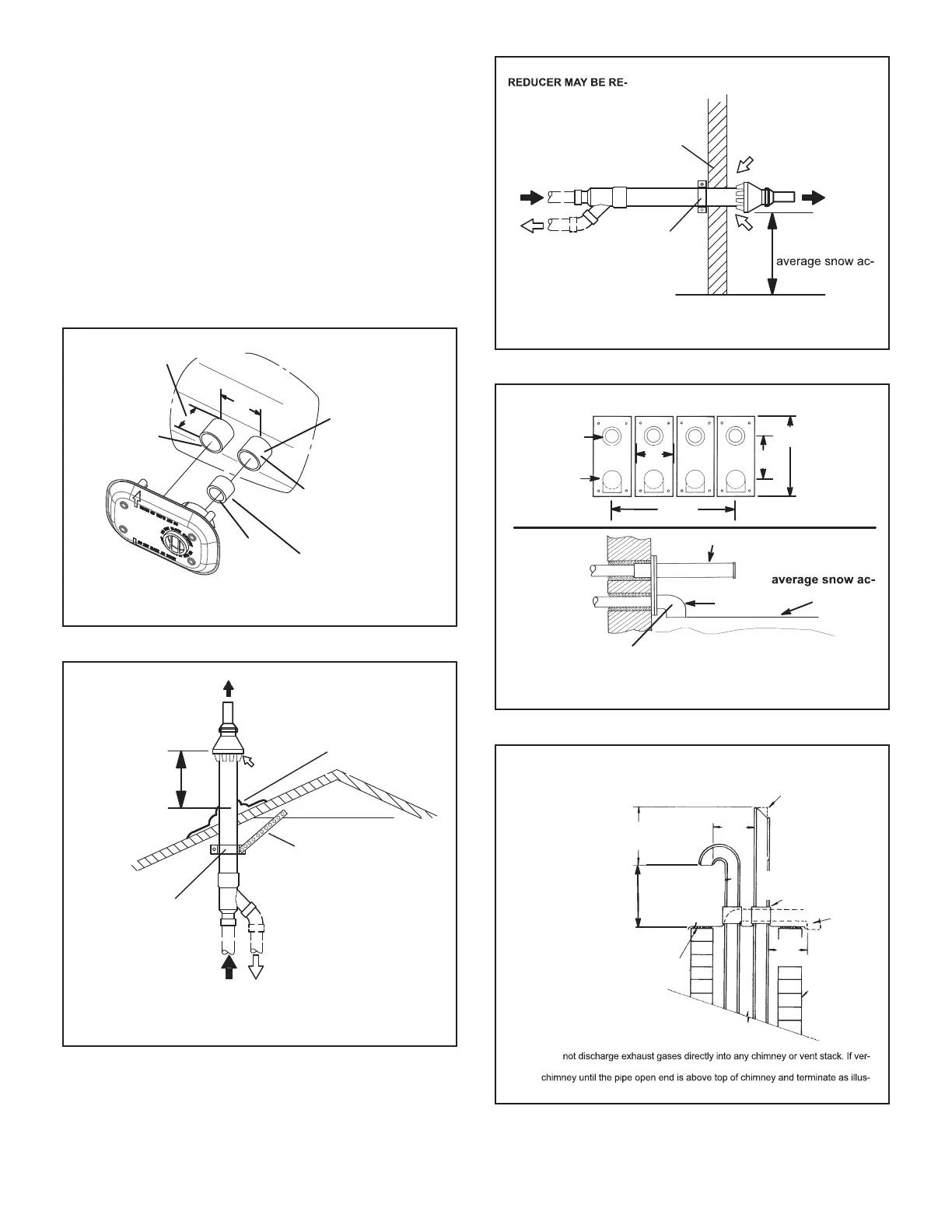 REDUCER MAY BE RE-

average snow ac-

average snow ac-

not discharge exhaust gases directly into any chimney or vent stack. If ver-

chimney until the pipe open end is above top of chimney and terminate as illus-