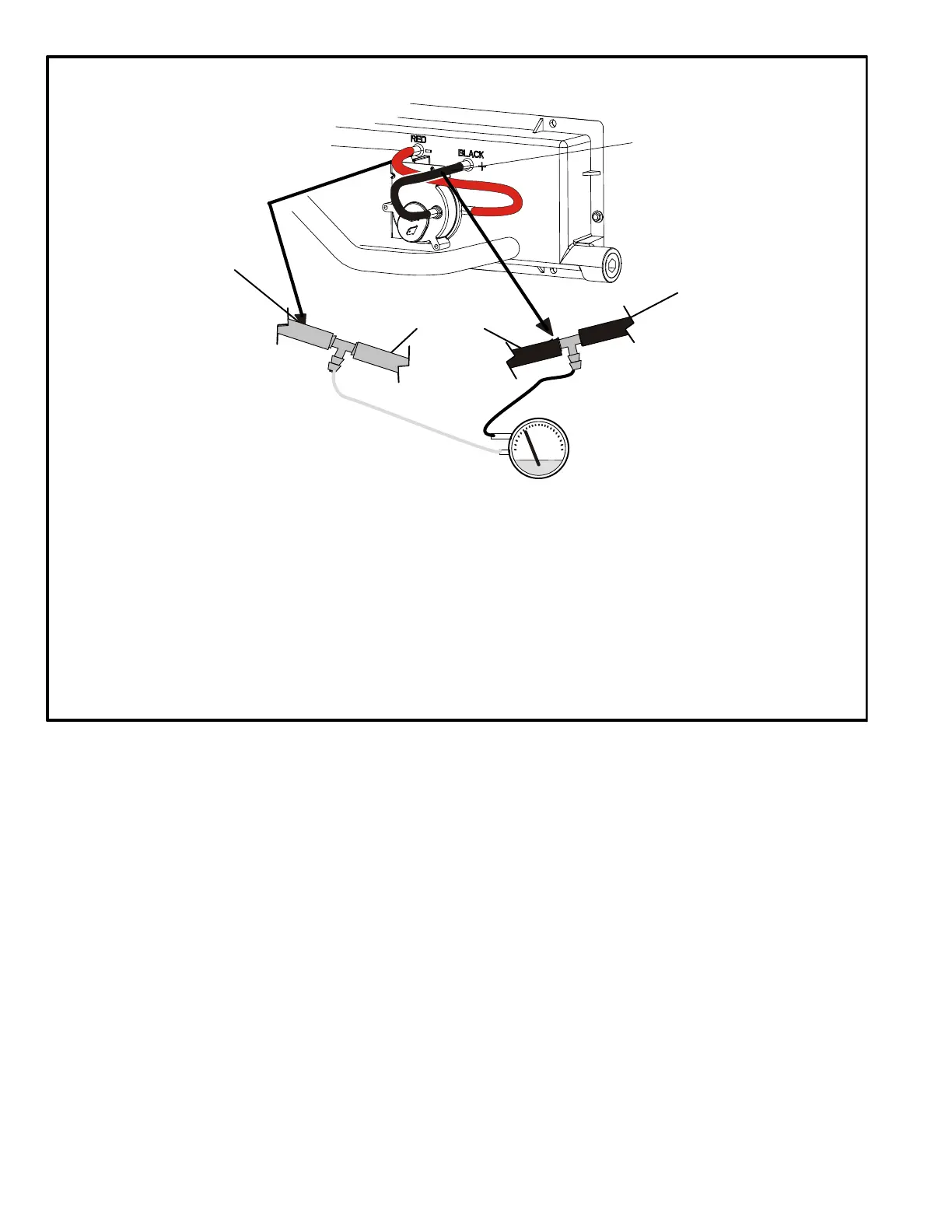 RED
−
BLACK
+