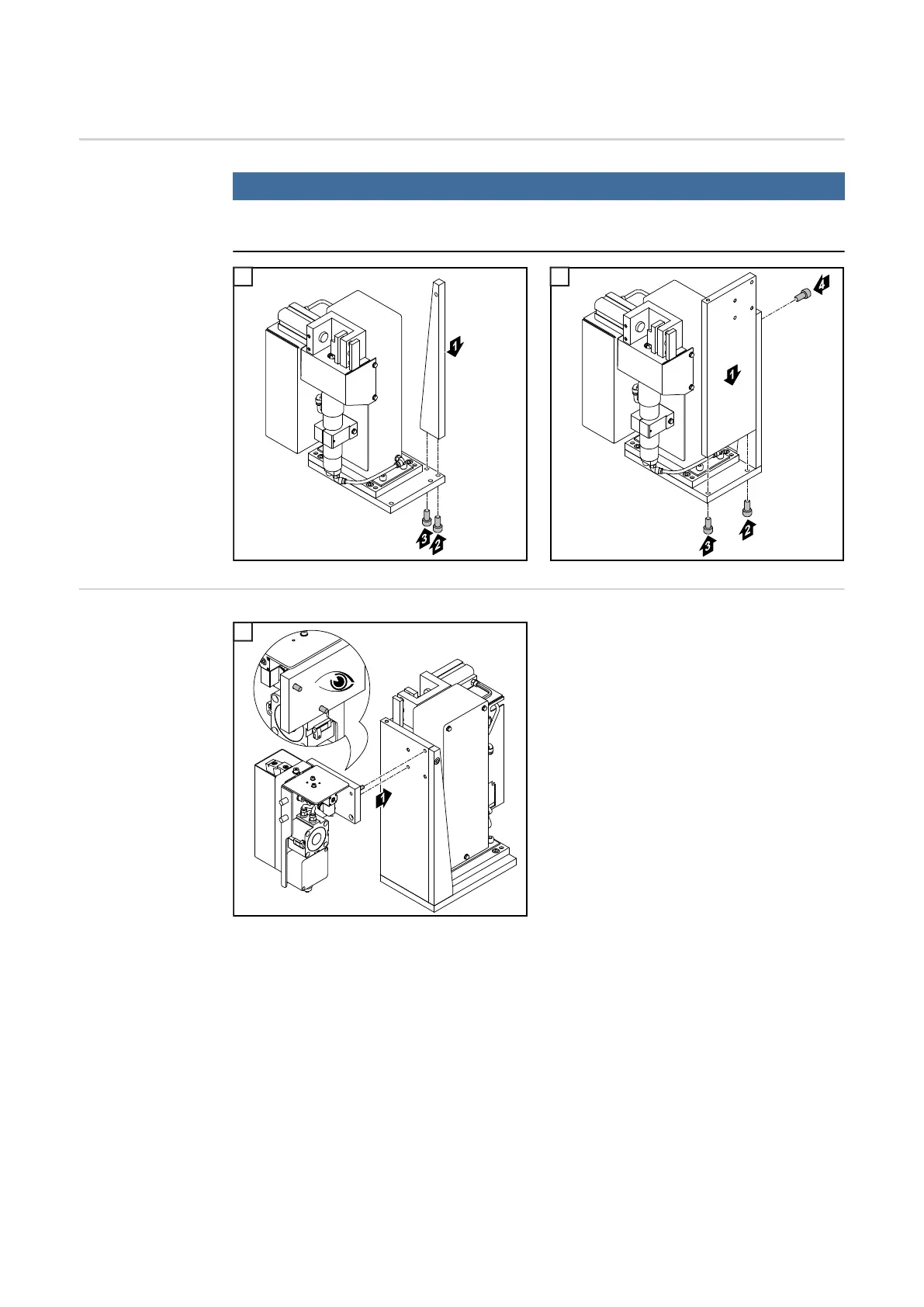 1

3

2

1

4

3

2

1