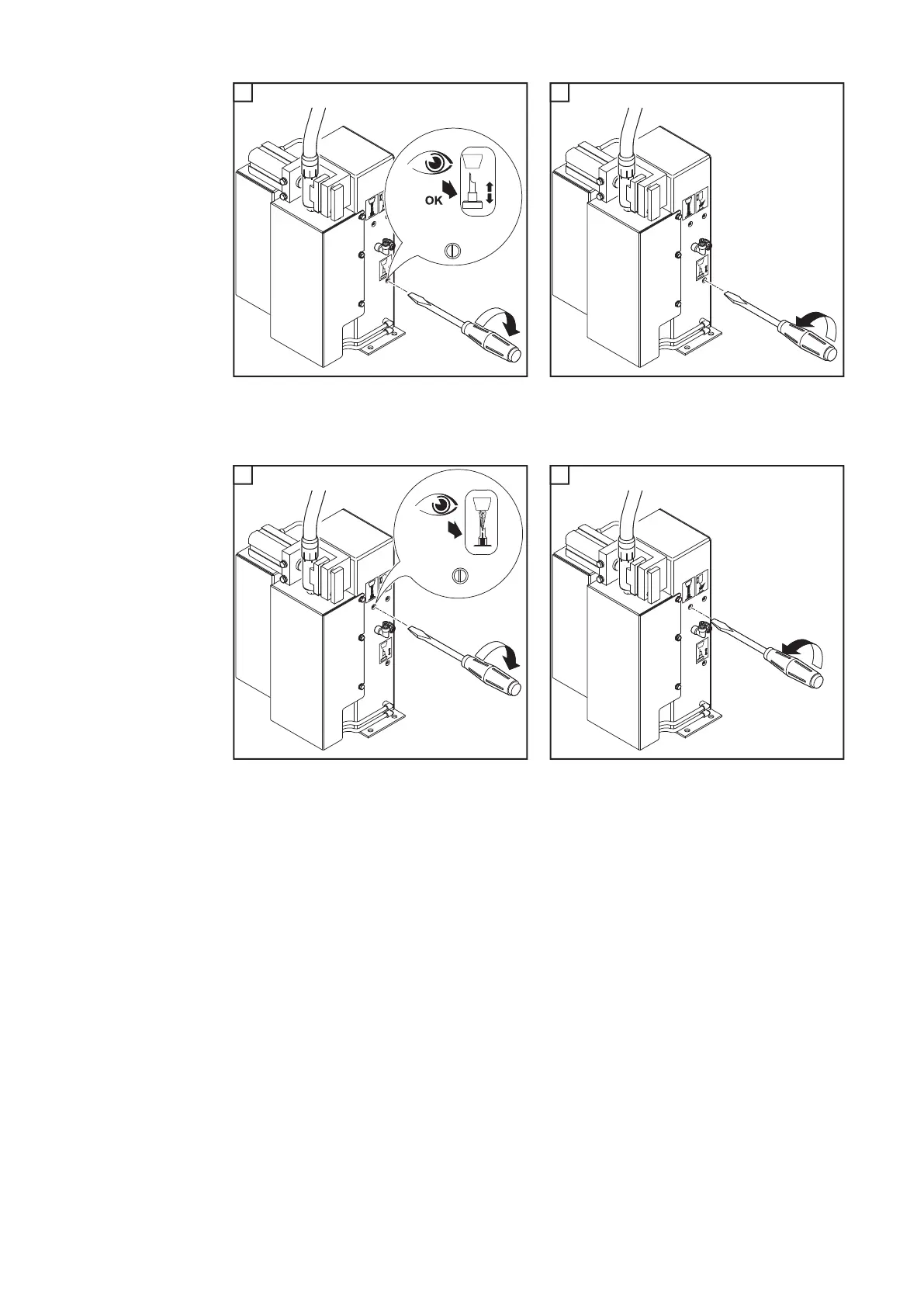 OK