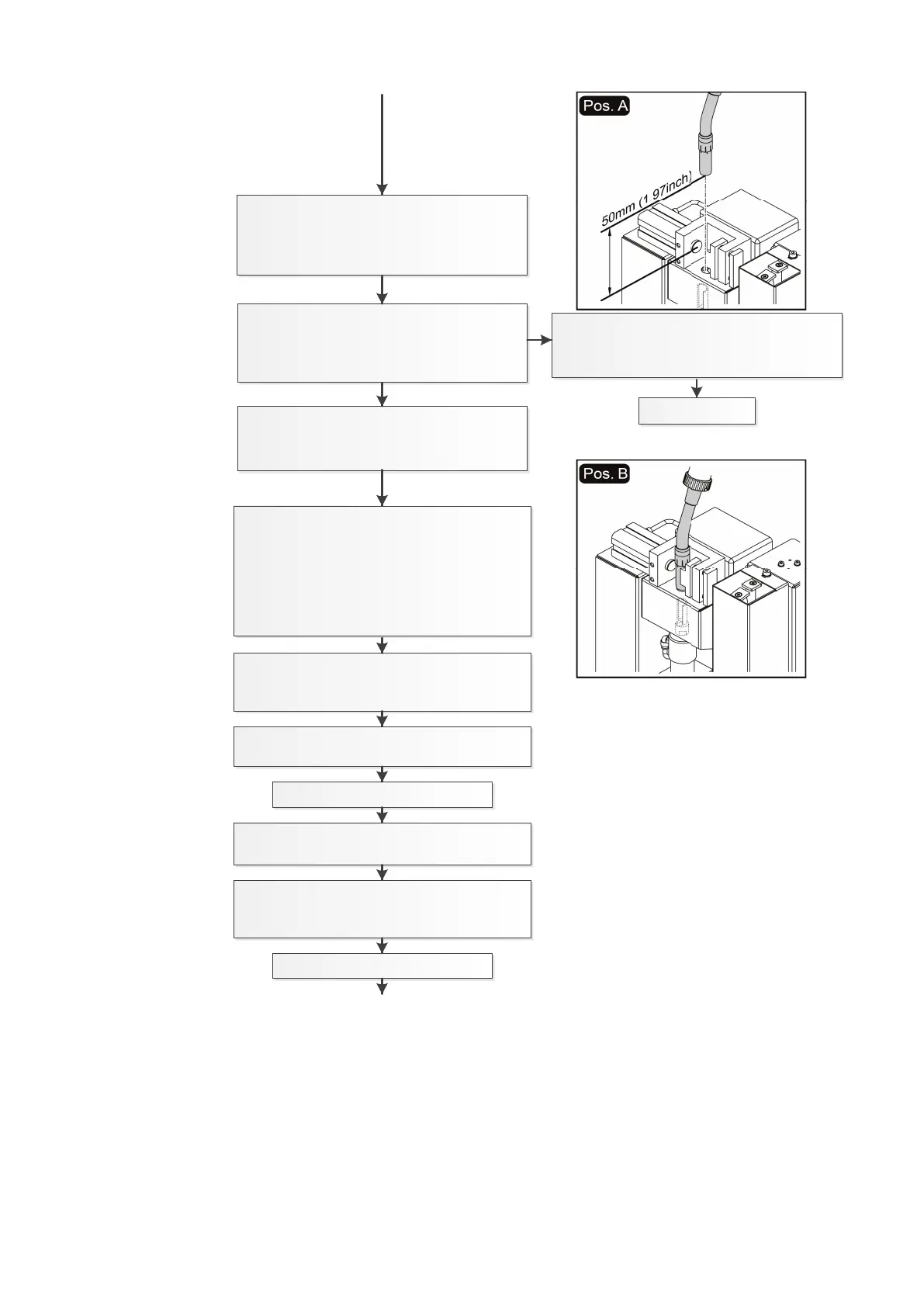 Pos. A

50mm (1.97inch)

Pos. B