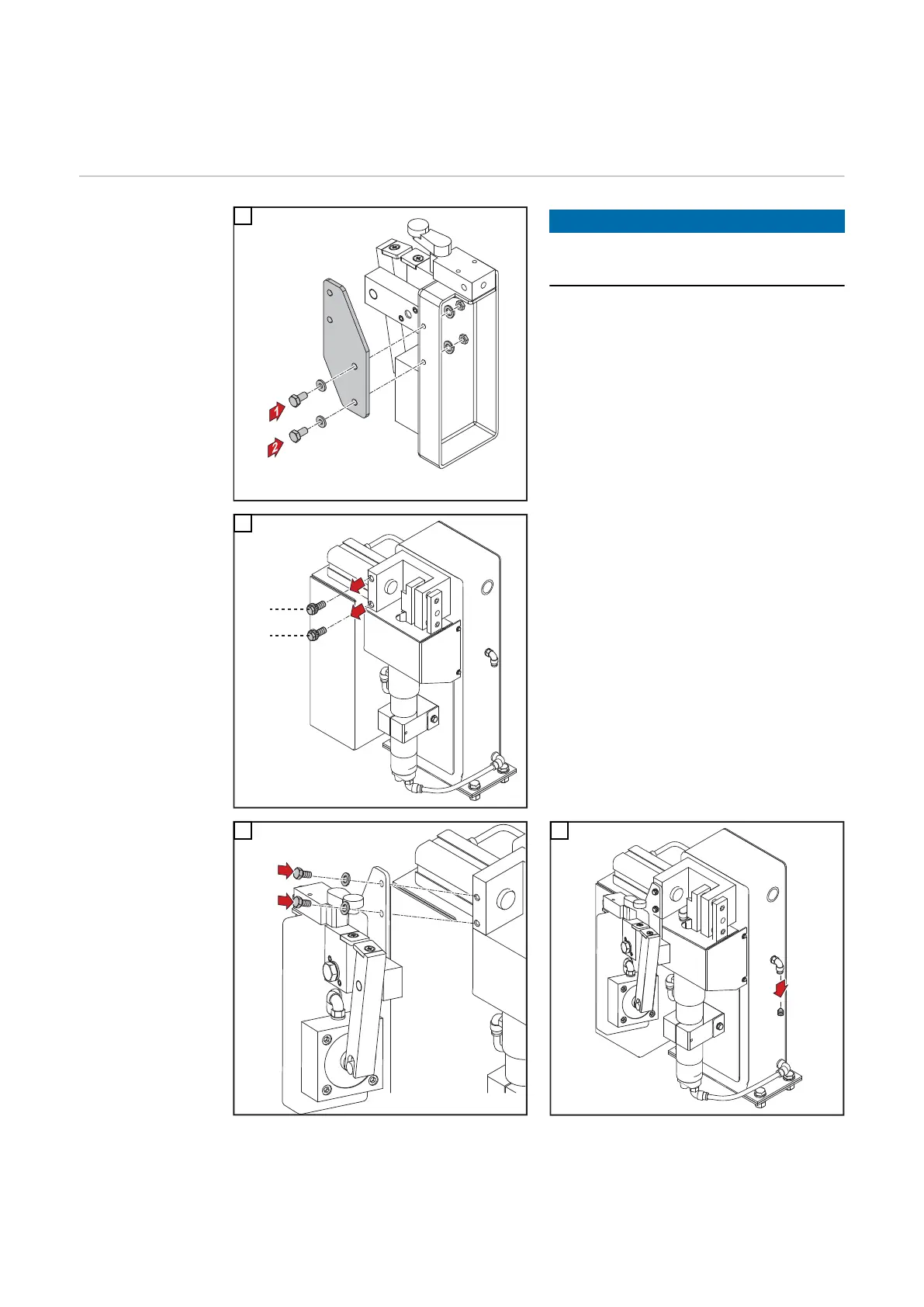 1

2