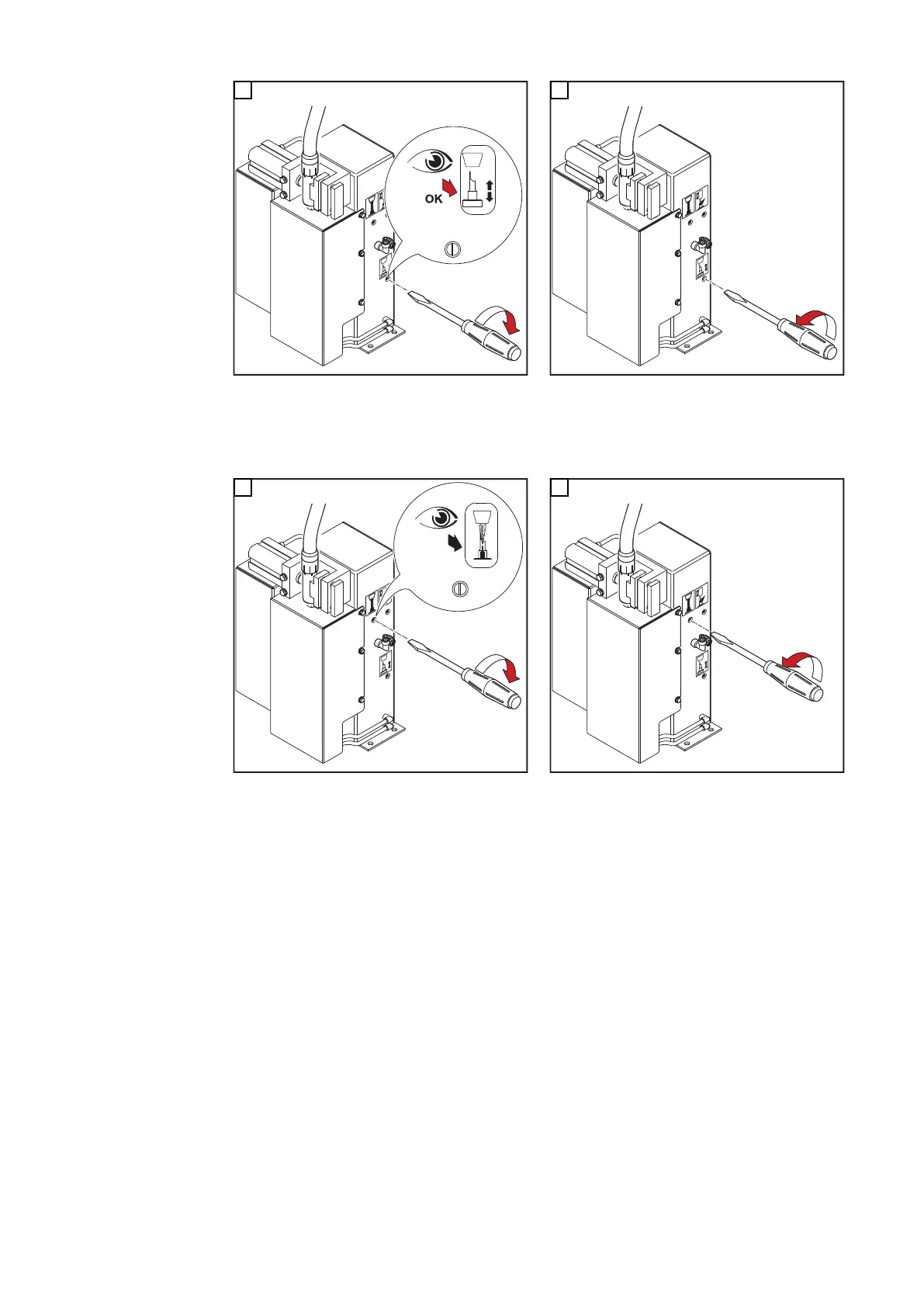 OK