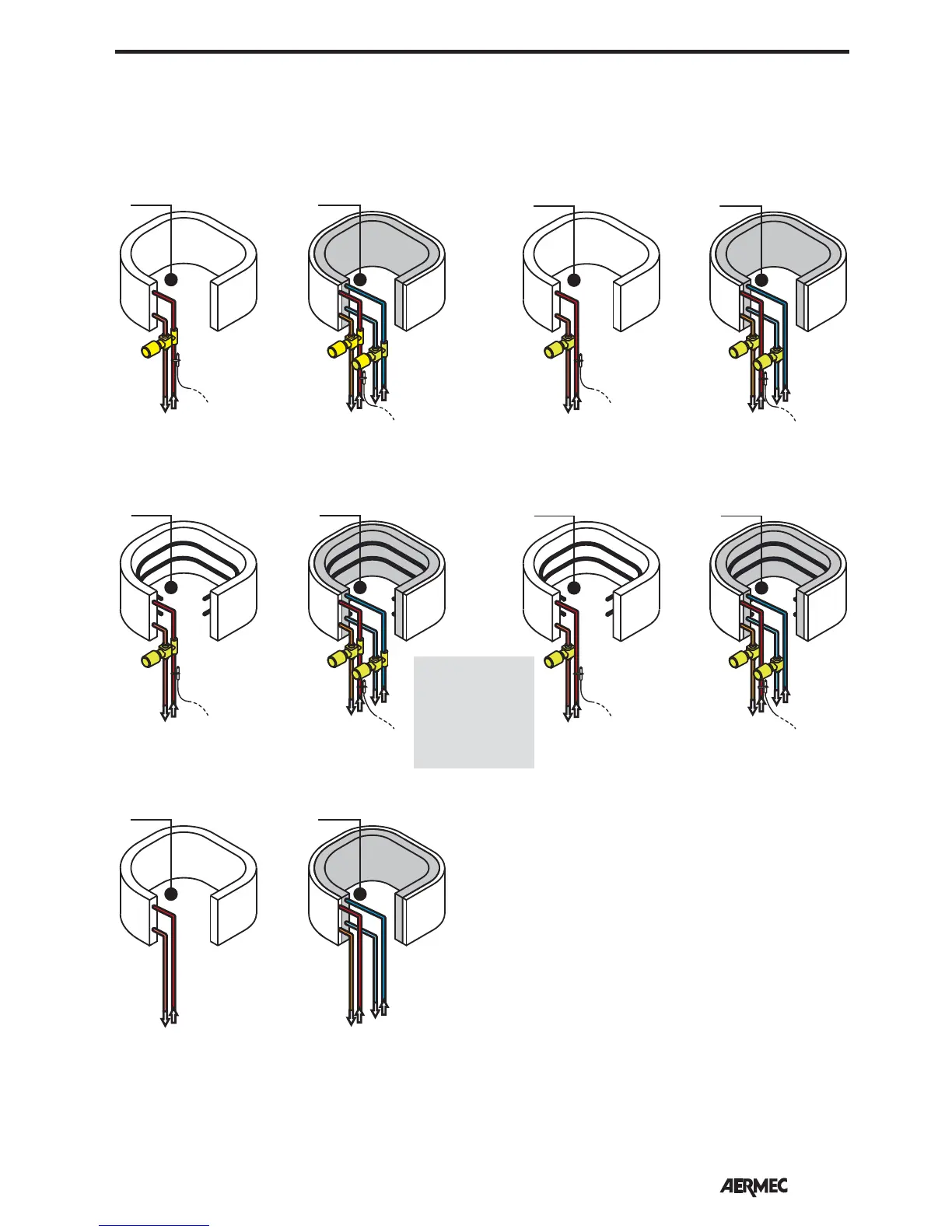 AERMEC