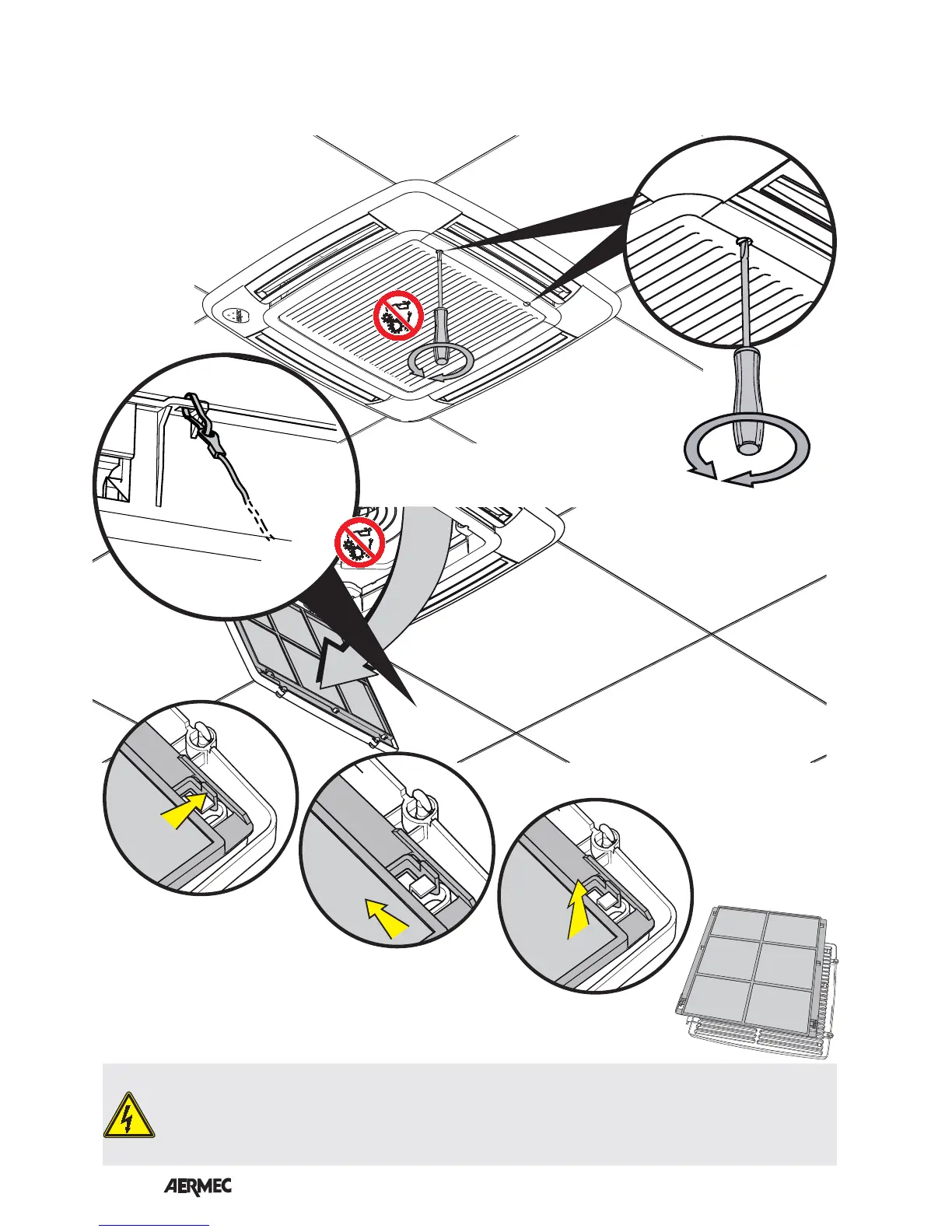 AERMEC