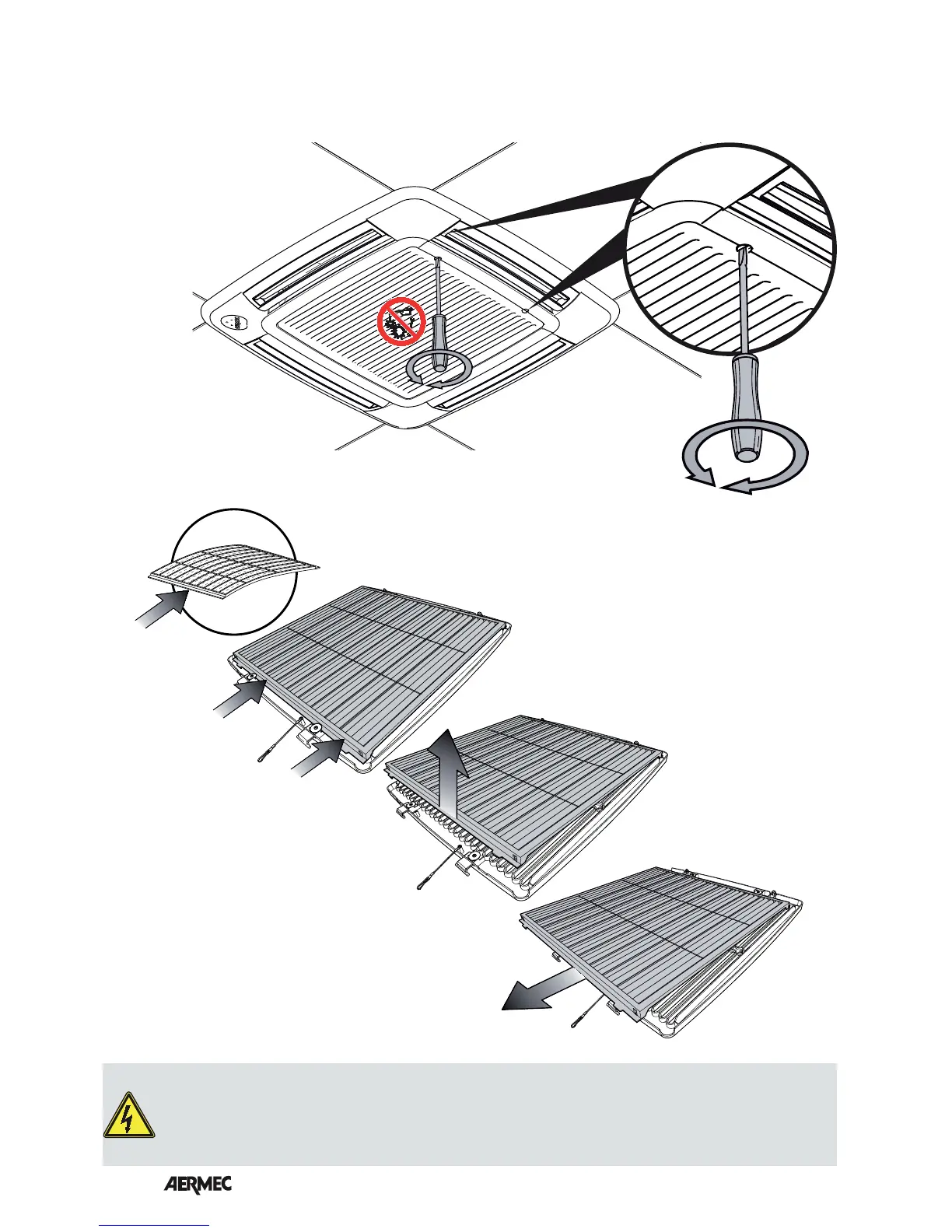 AERMEC