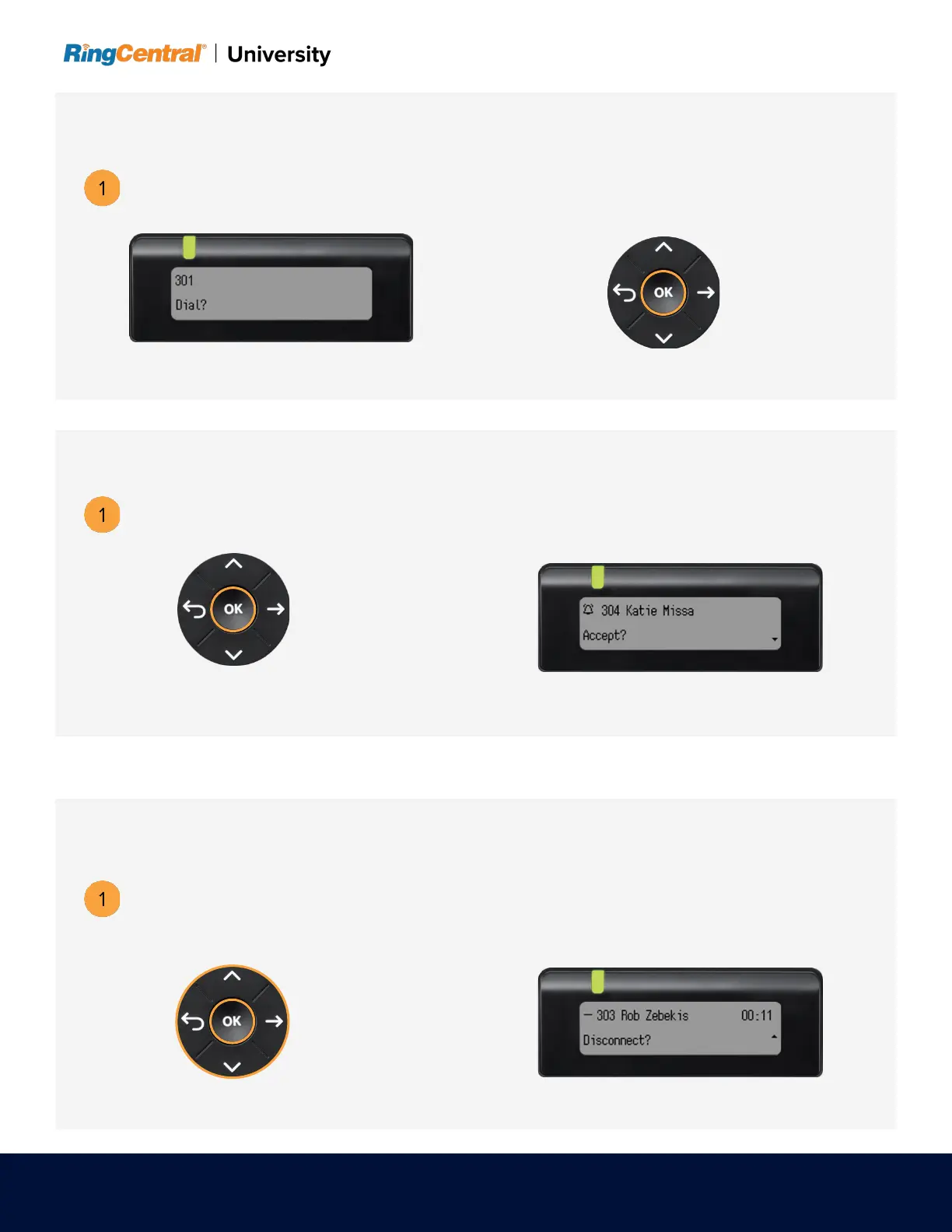 RingCentral® | University

1

301
Dial?

OK

1

OK

304 Katie Missa
Accept?

1

OK

– 303 Rob Zebekis 00:11
Disconnect?