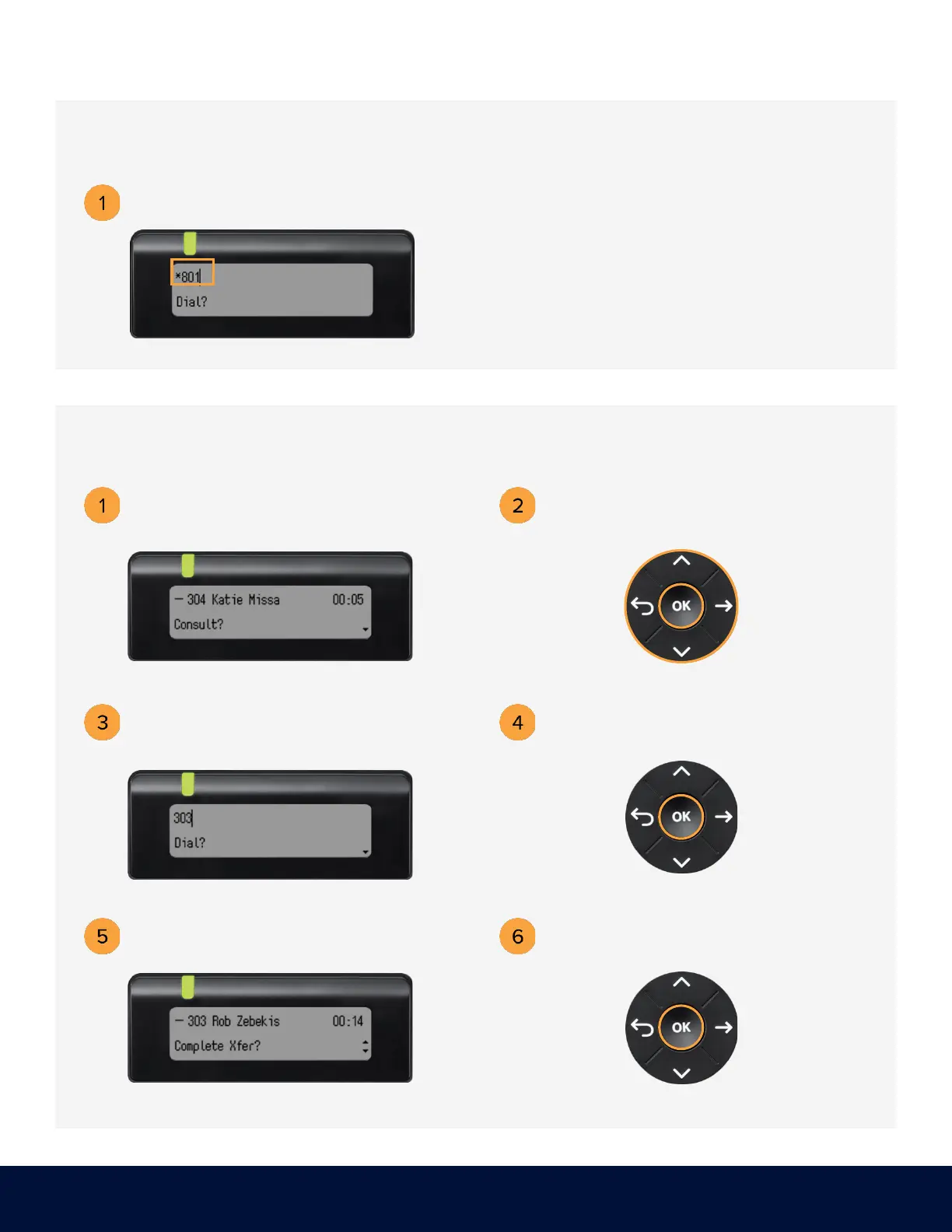 1

*801
Dial?

1

— 304 Katie Missa 00:05
Consult?

2

OK

3

303
Dial?

4

OK

5

— 303 Rob Zebekis 00:14
Complete Xfer?

6

OK