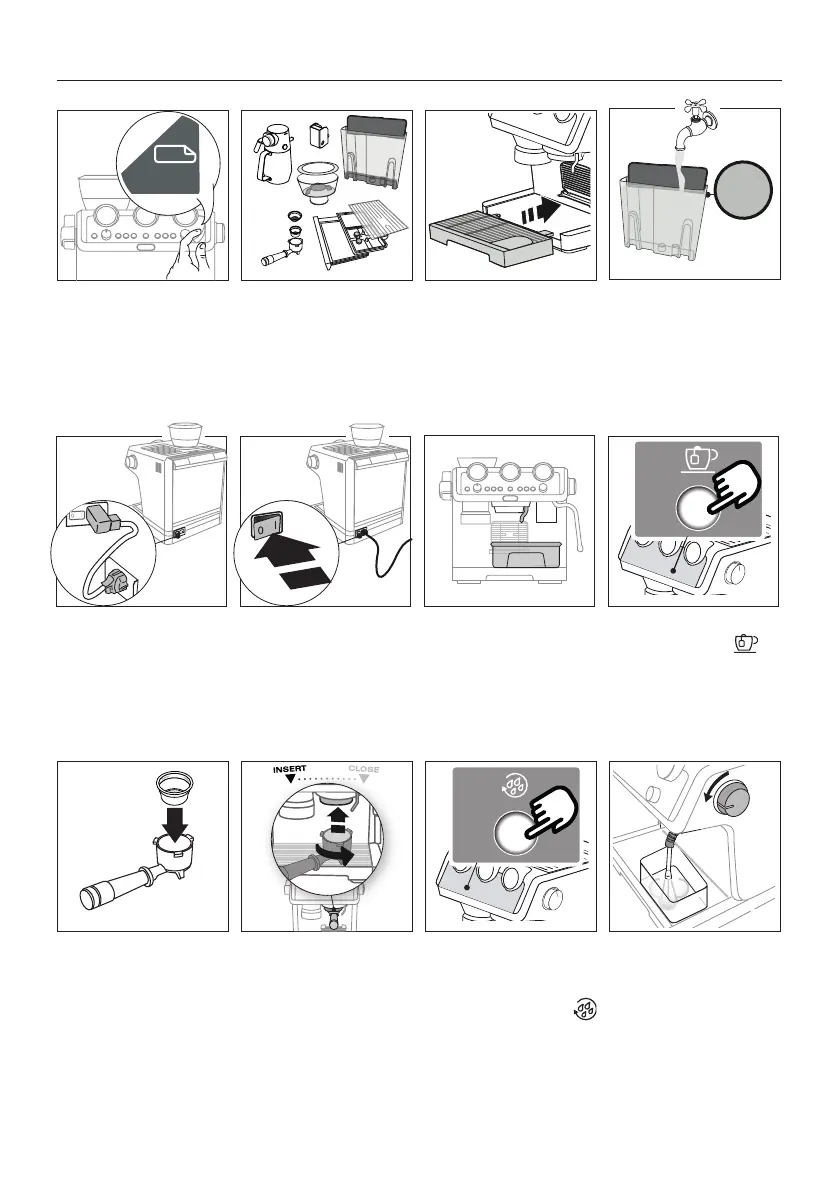 INSERT CLOSE