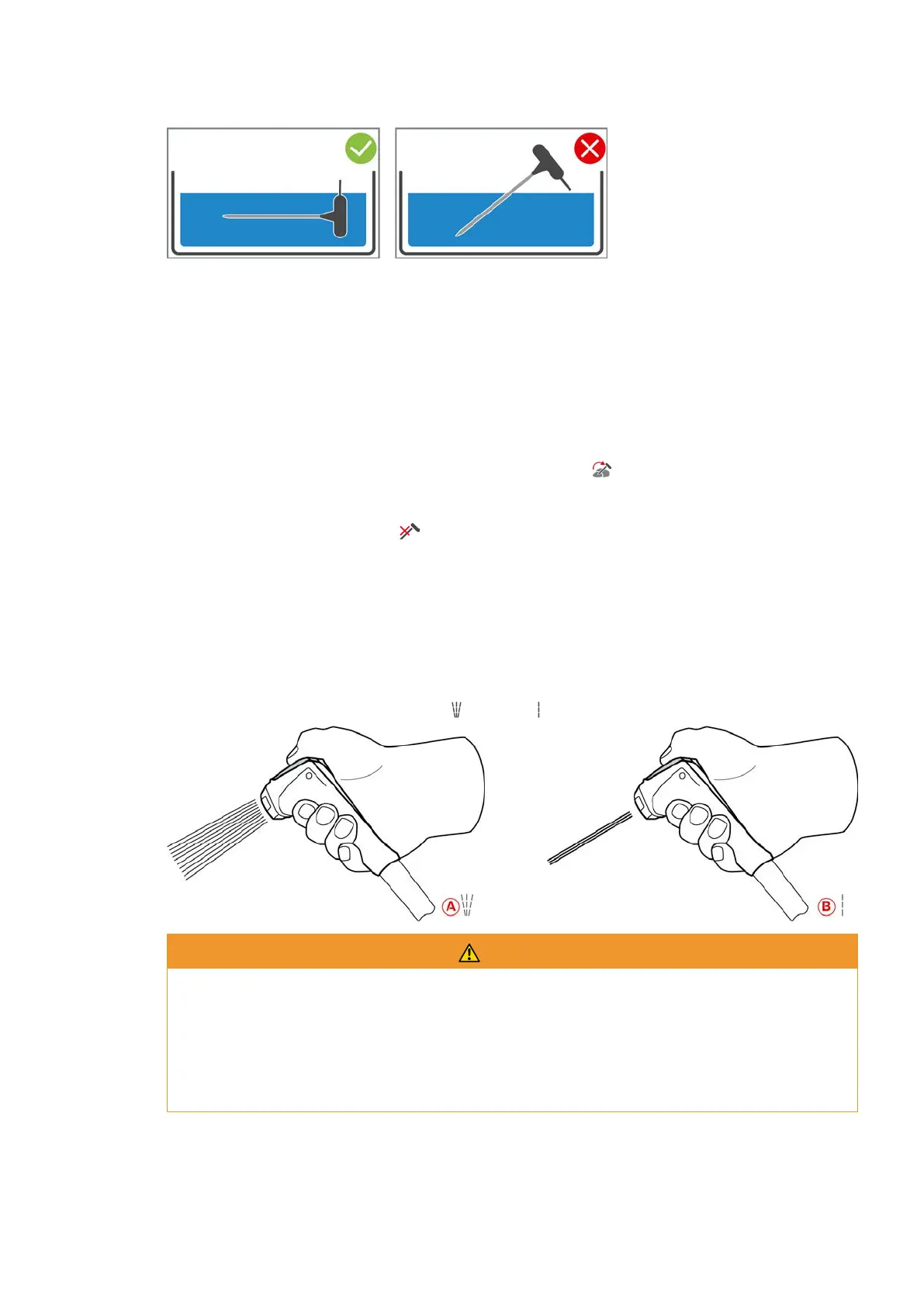 Ⓐ
Ⓑ