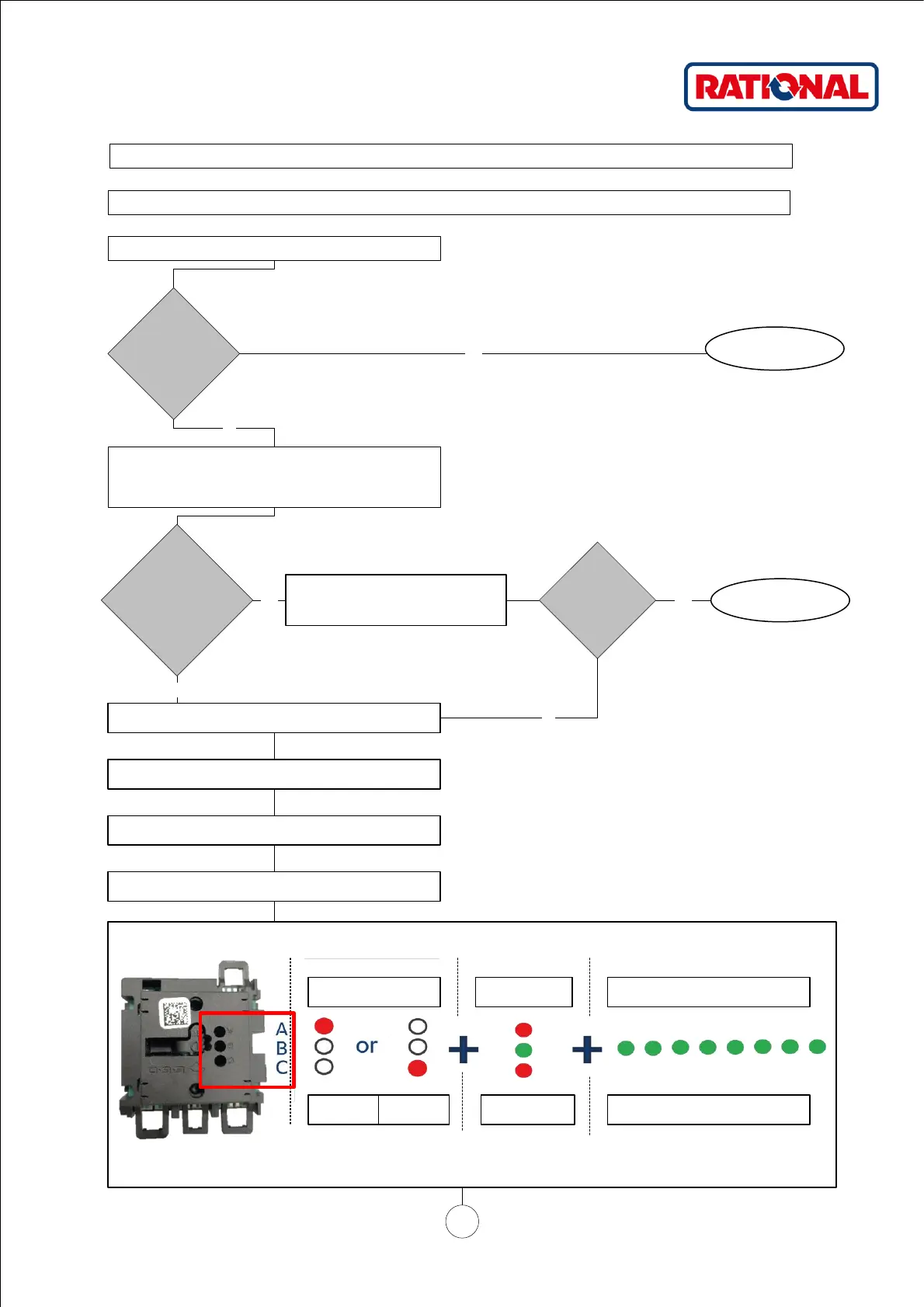 RATIONAL

A
B
C

or