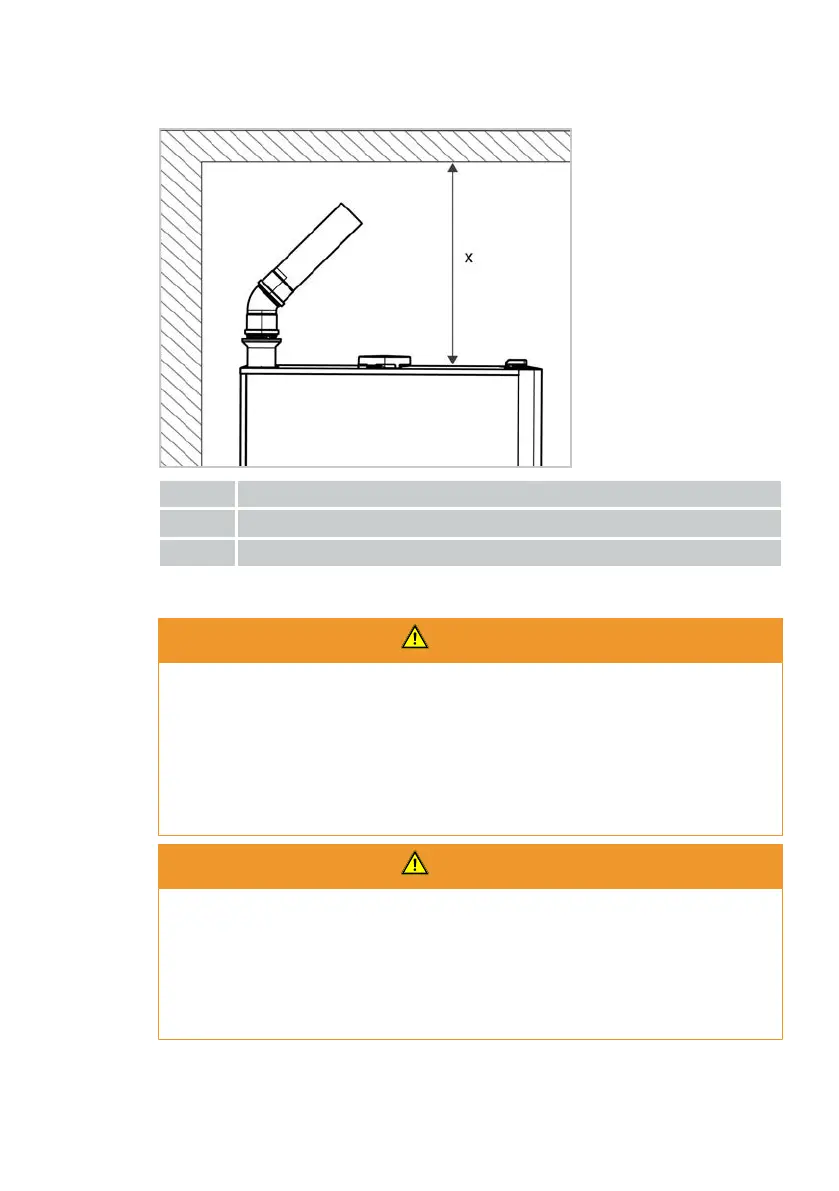 x