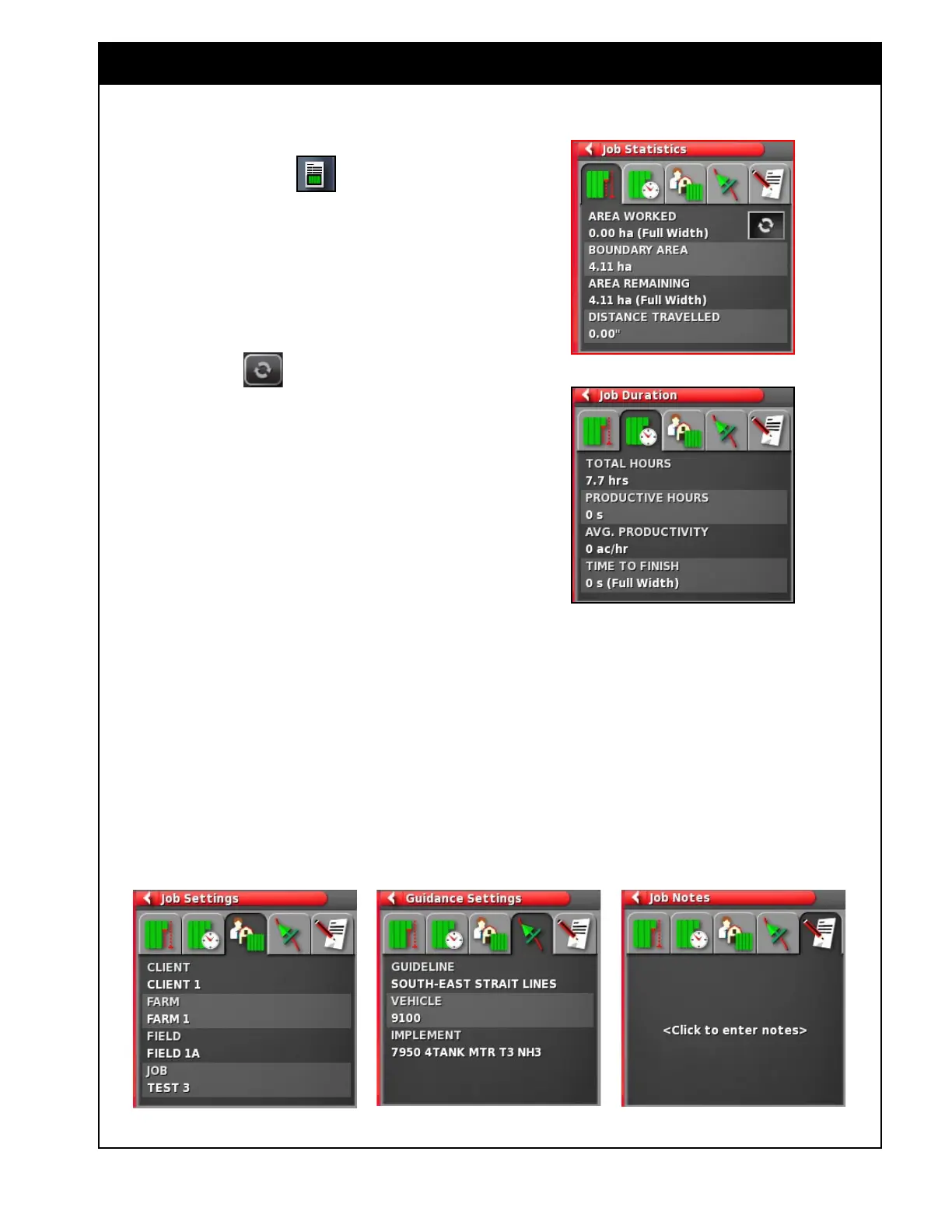 Job Statistics

AREA WORKED
0.00 ha (Full Width)
BOUNDARY AREA
4.11 ha
AREA REMAINING
4.11 ha (Full Width)
DISTANCE TRAVELLED
0.00"

Job Duration

TOTAL HOURS
7.7 hrs
PRODUCTIVE HOURS
0 s
AVG. PRODUCTIVITY
0 ac/hr
TIME TO FINISH
0 s (Full Width)

Job Settings

CLIENT
CLIENT 1
FARM
FARM 1
FIELD
FIELD 1A
JOB
TEST 3

Guidance Settings

GUIDELINE
SOUTH-EAST STRAIT LINES
VEHICLE
9100
IMPLEMENT
7950 4TANK MTR T3 NH3

Job Notes

<Click to enter notes>