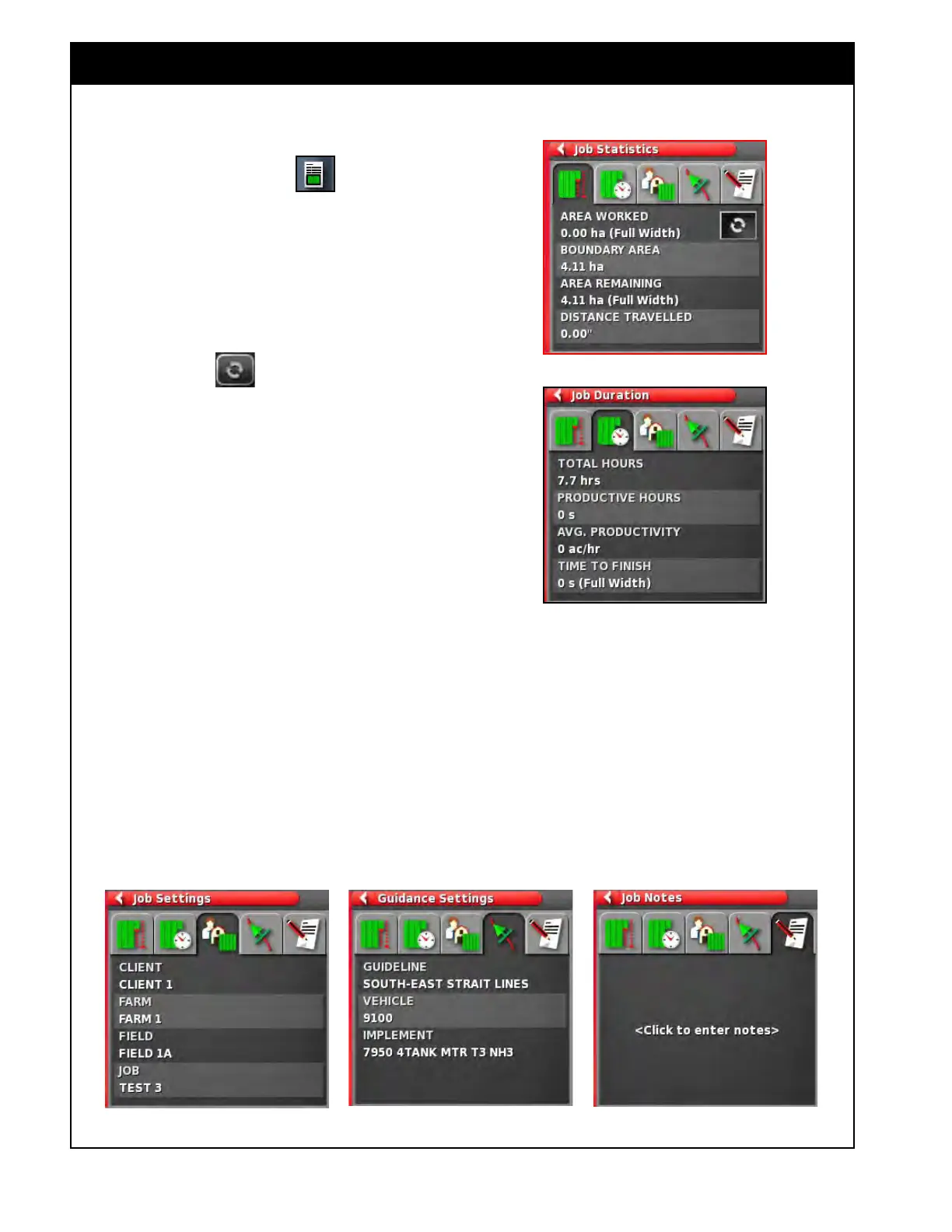 Job Statistics

AREA WORKED
0.00 ha (Full Width)
BOUNDARY AREA
4.11 ha
AREA REMAINING
4.11 ha (Full Width)
DISTANCE TRAVELLED
0.00"

Job Duration

TOTAL HOURS
7.7 hrs
PRODUCTIVE HOURS
0 s
AVG. PRODUCTIVITY
0 ac/hr
TIME TO FINISH
0 s (Full Width)

Job Settings

CLIENT
CLIENT 1
FARM
FARM 1
FIELD
FIELD 1A
JOB
TEST 3

Guidance Settings

GUIDELINE
SOUTH-EAST STRAIT LINES
VEHICLE
9100
IMPLEMENT
7950 4TANK MTR T3 NH3

Job Notes

<Click to enter notes>