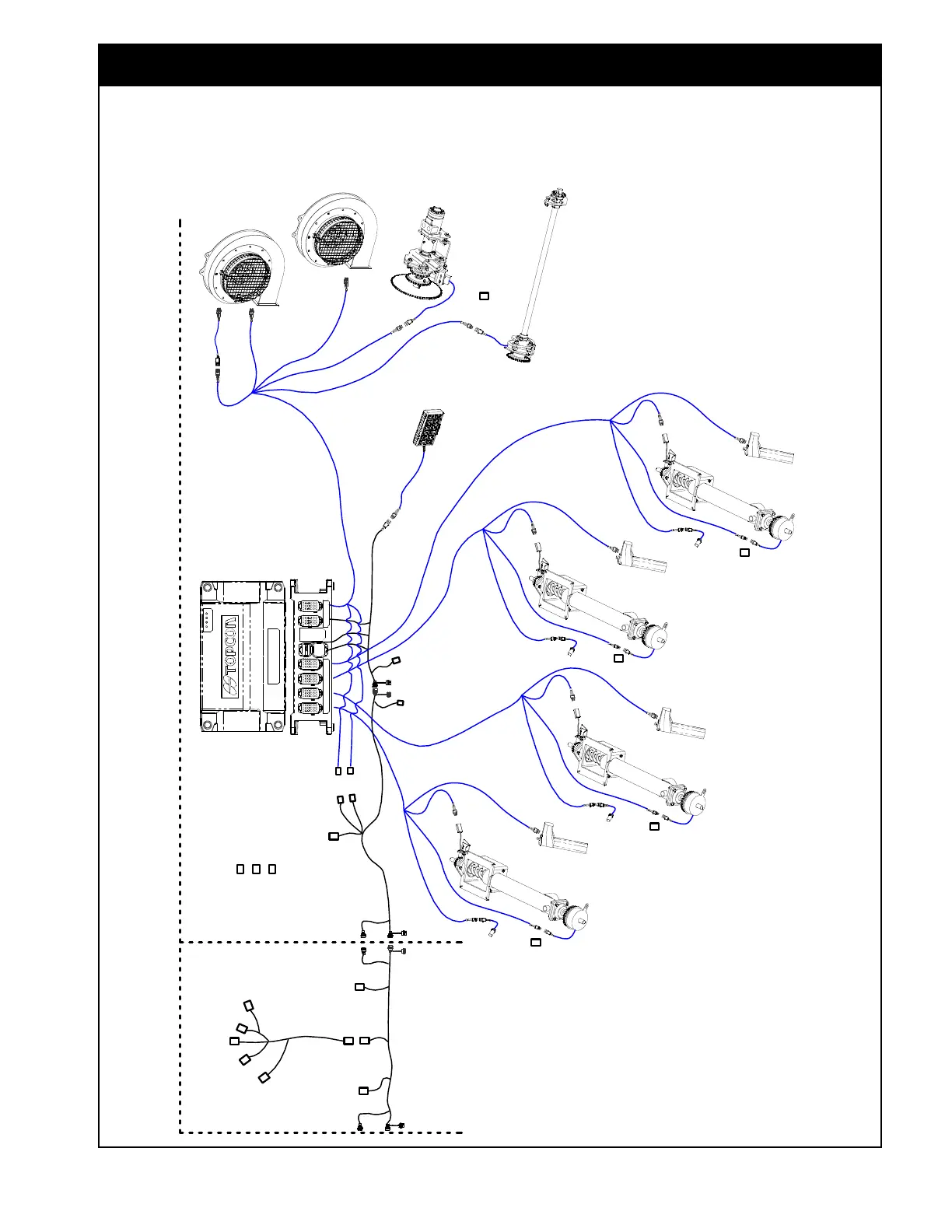 TOPCON