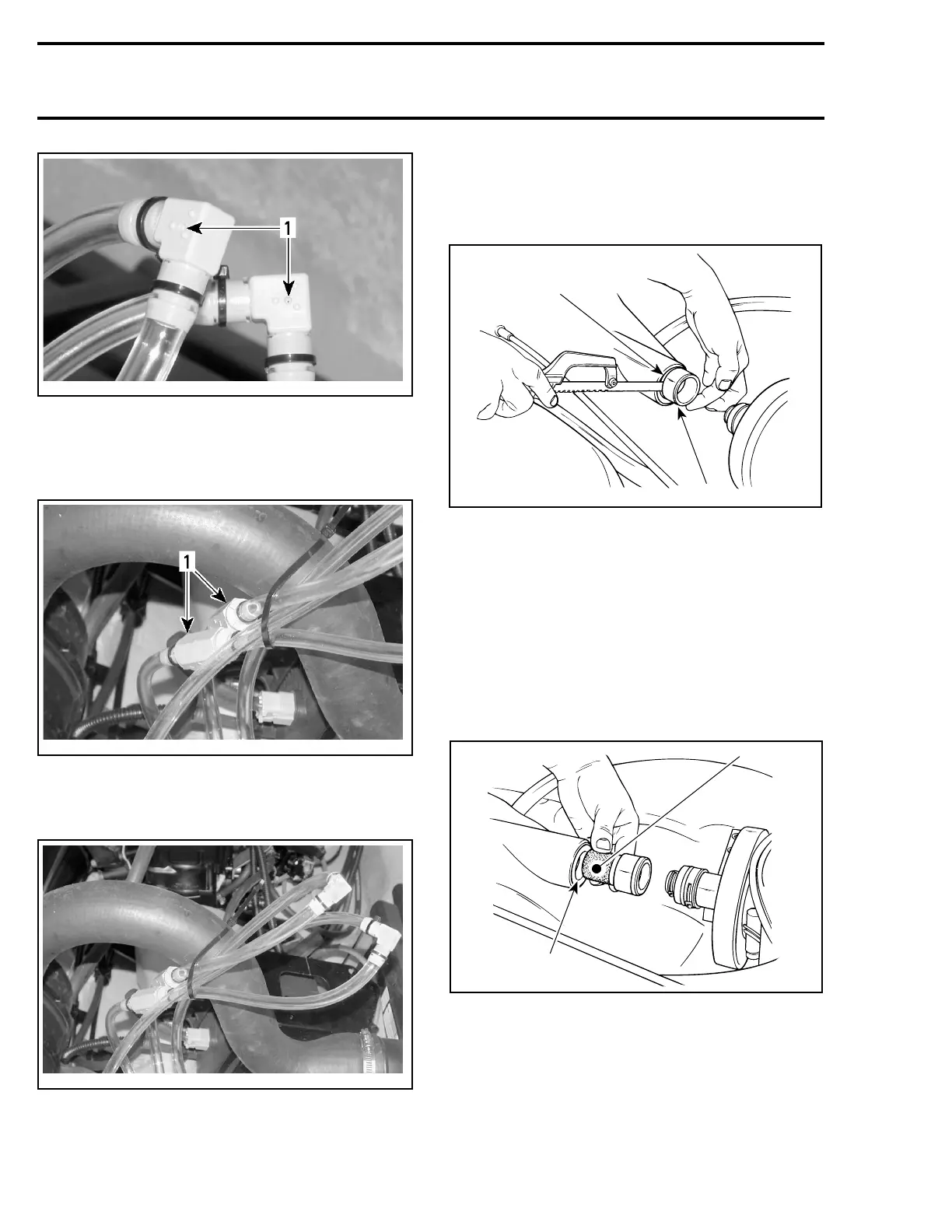 1

1