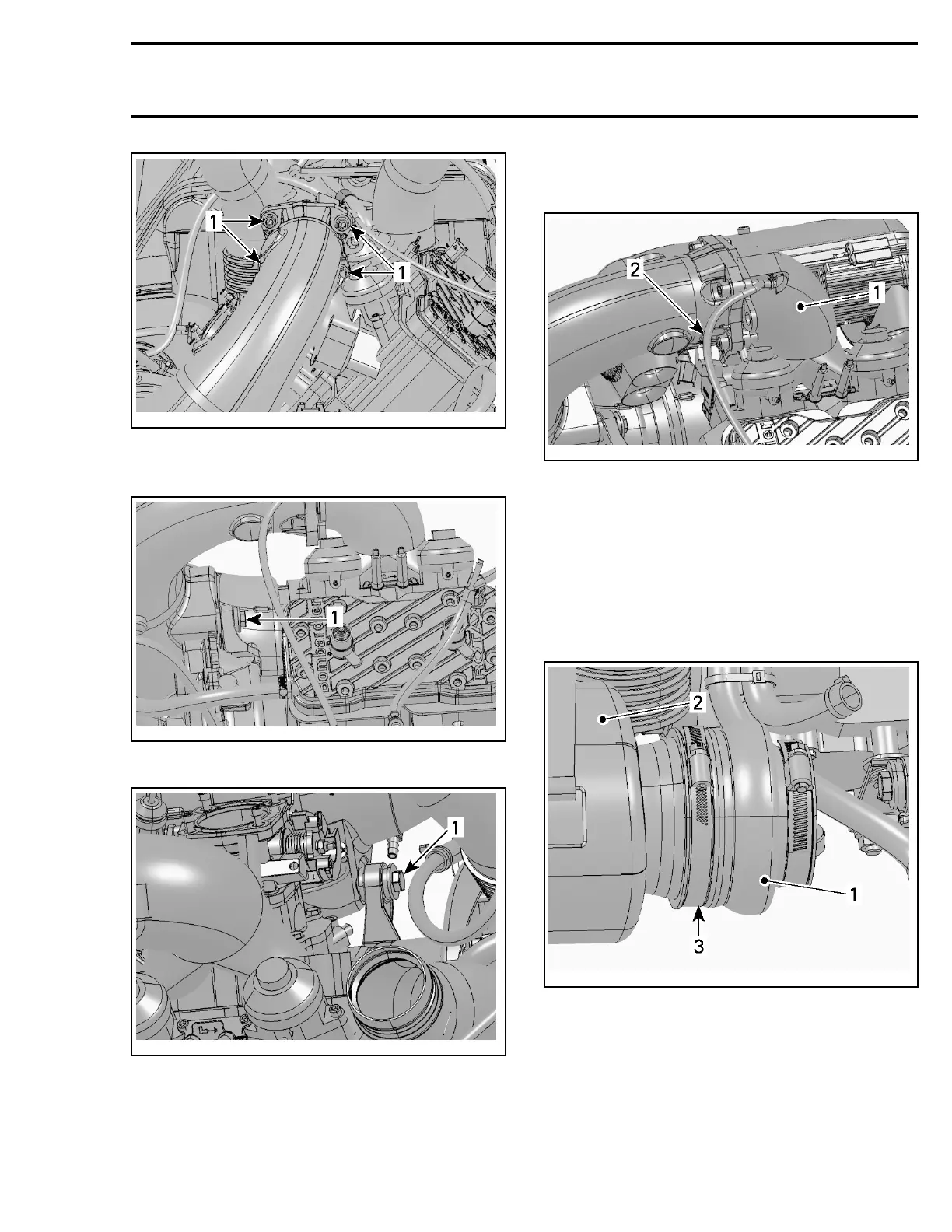 1
1

1

1

2
1

2
1
3