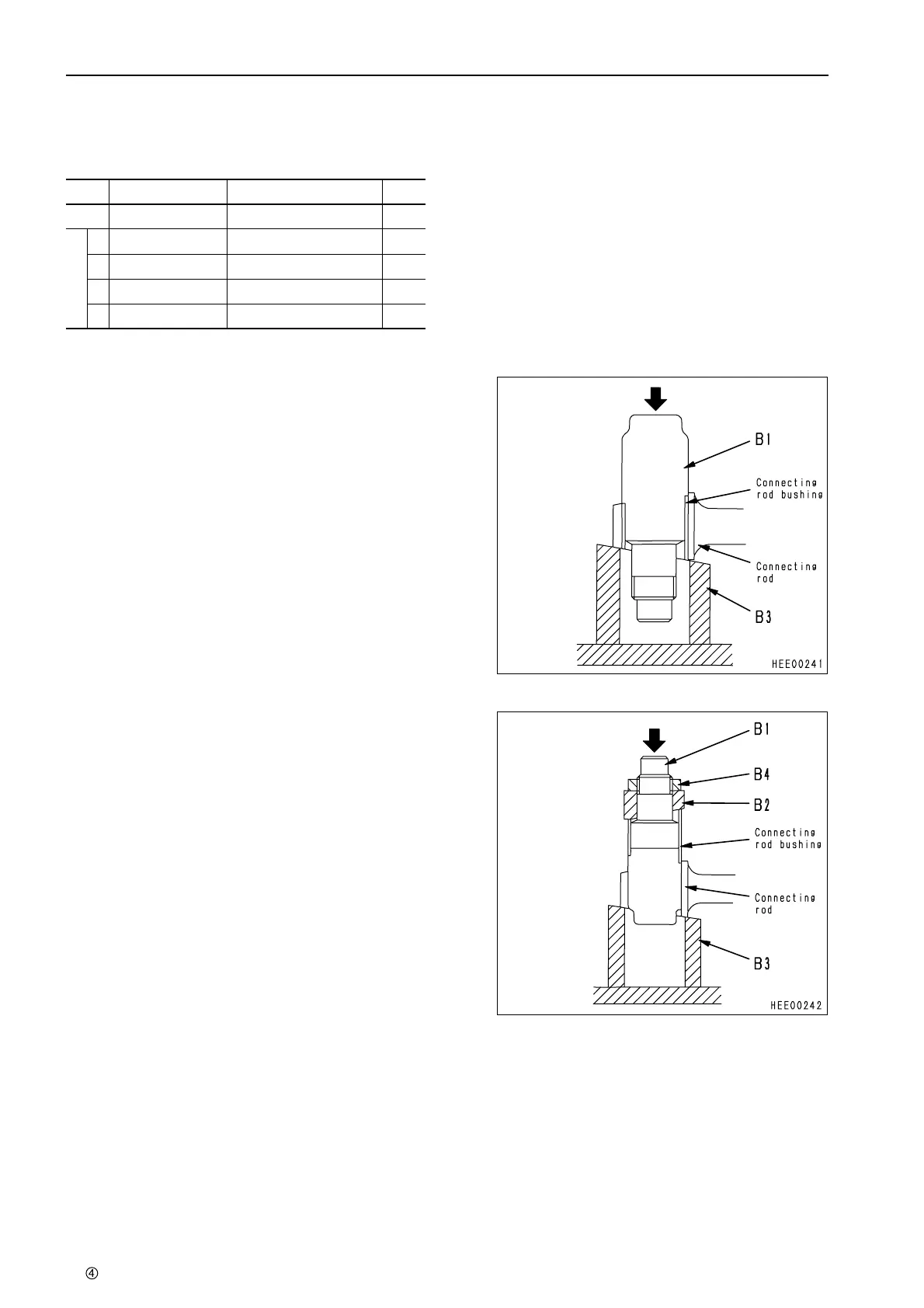 B1

Connecting rod bushing

Connecting rod

B3

HEE00241

B1

B4

B2

Connecting rod bushing

Connecting rod

B3

HEE00242

④