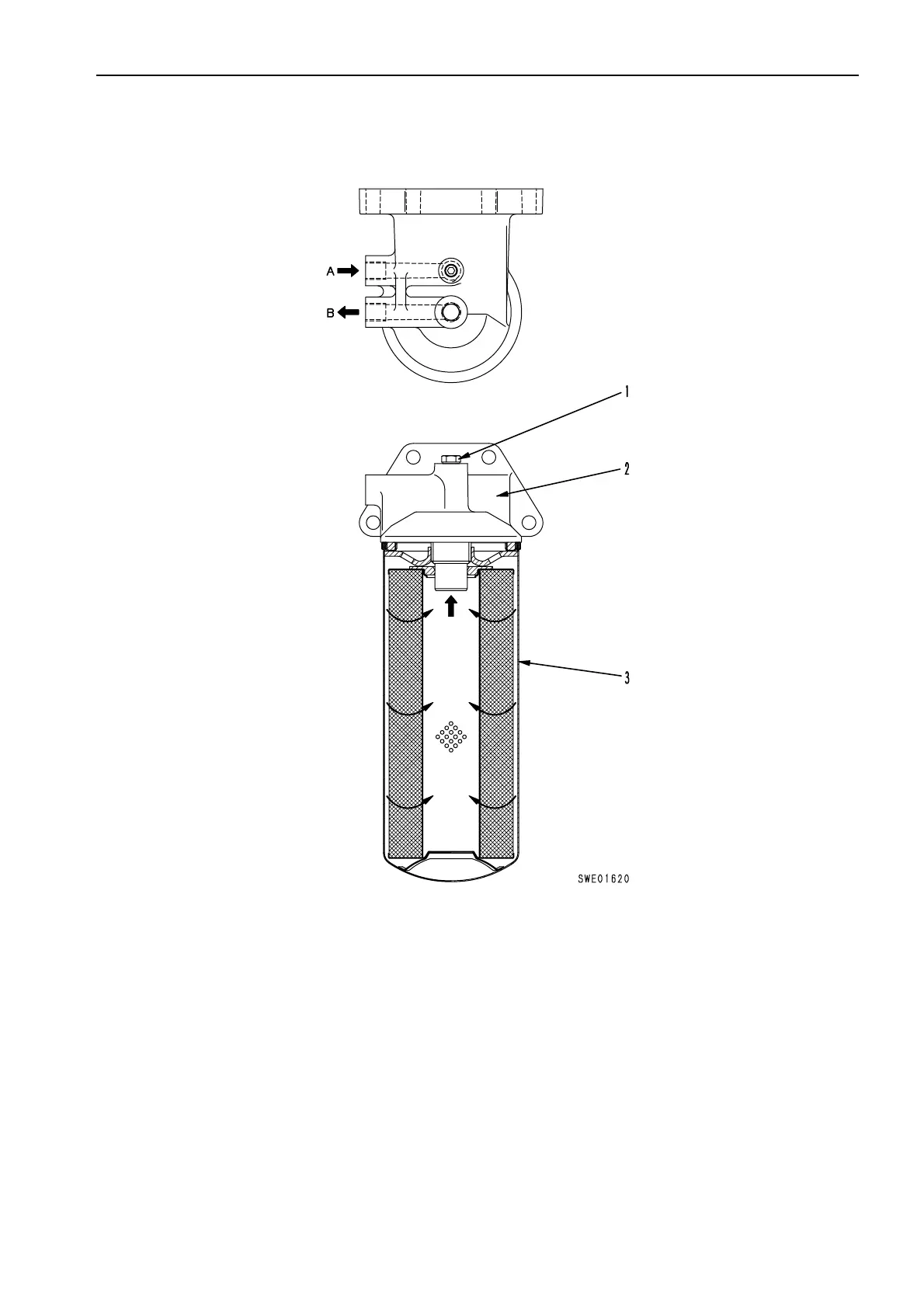 A
B
1
2
3
SWE01620