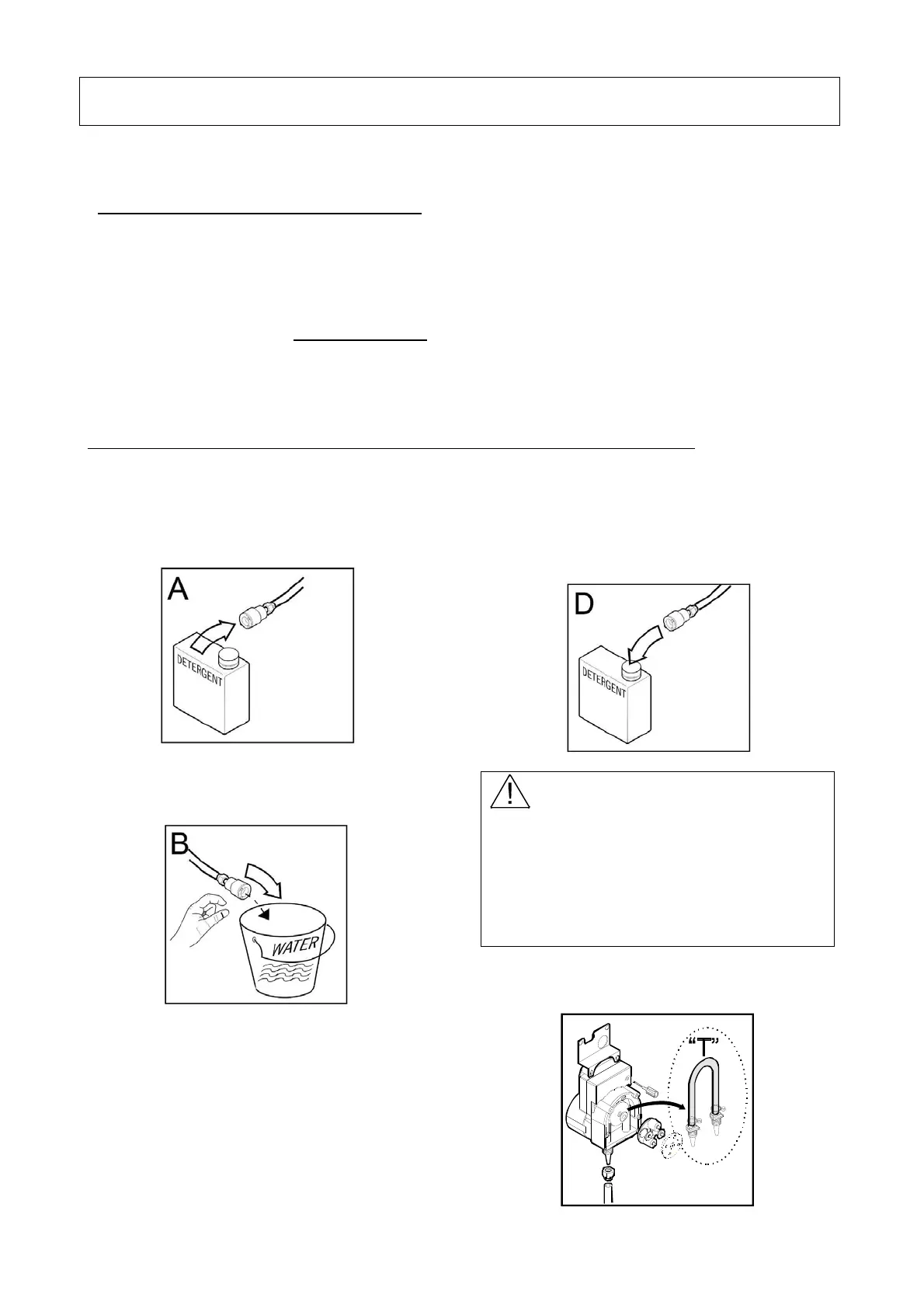 A

DETERGENT

D

DETERGENT

B

WATER

"T"