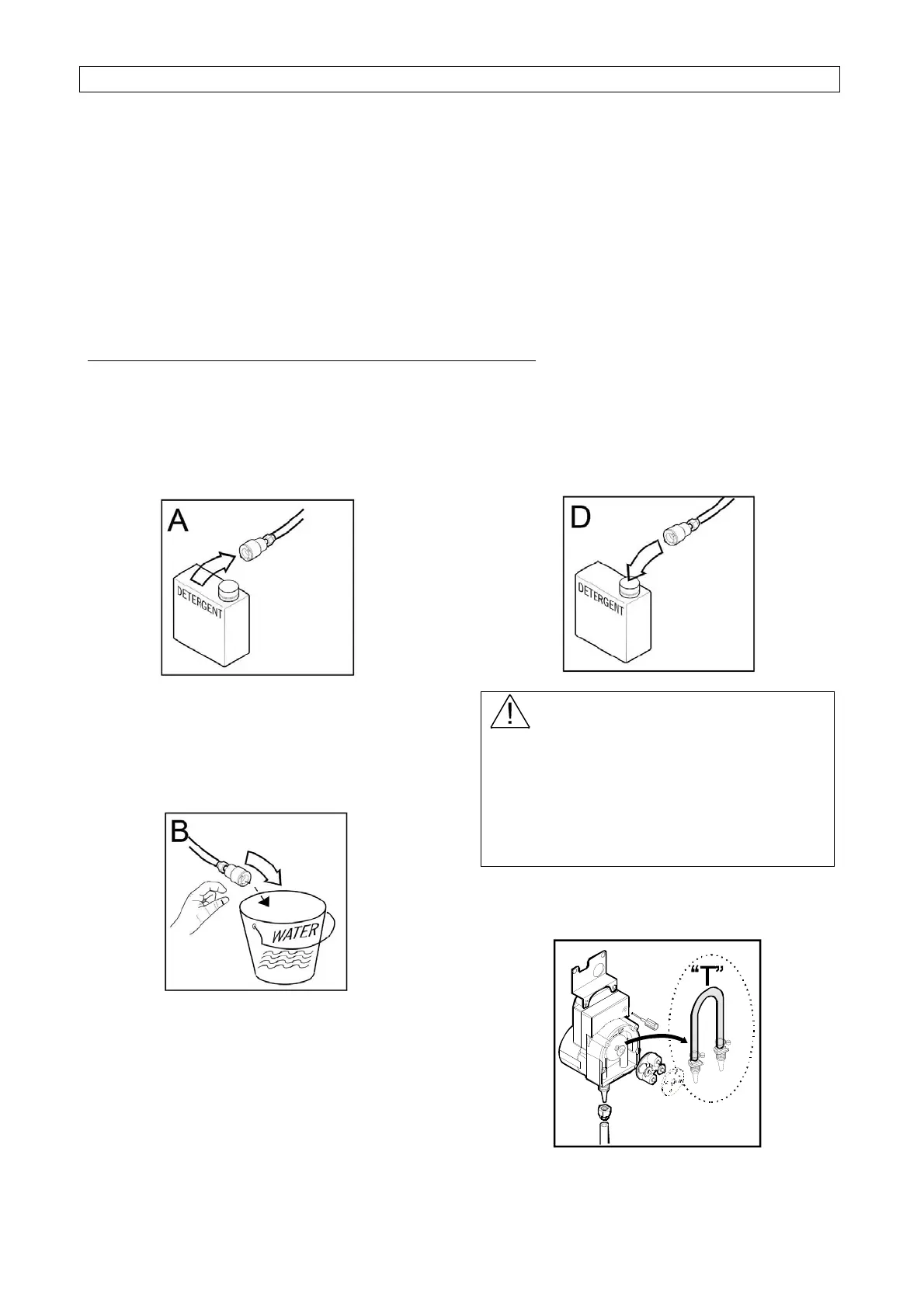 A

DETERGENT

D

DETERGENT

B

WATER

"T"