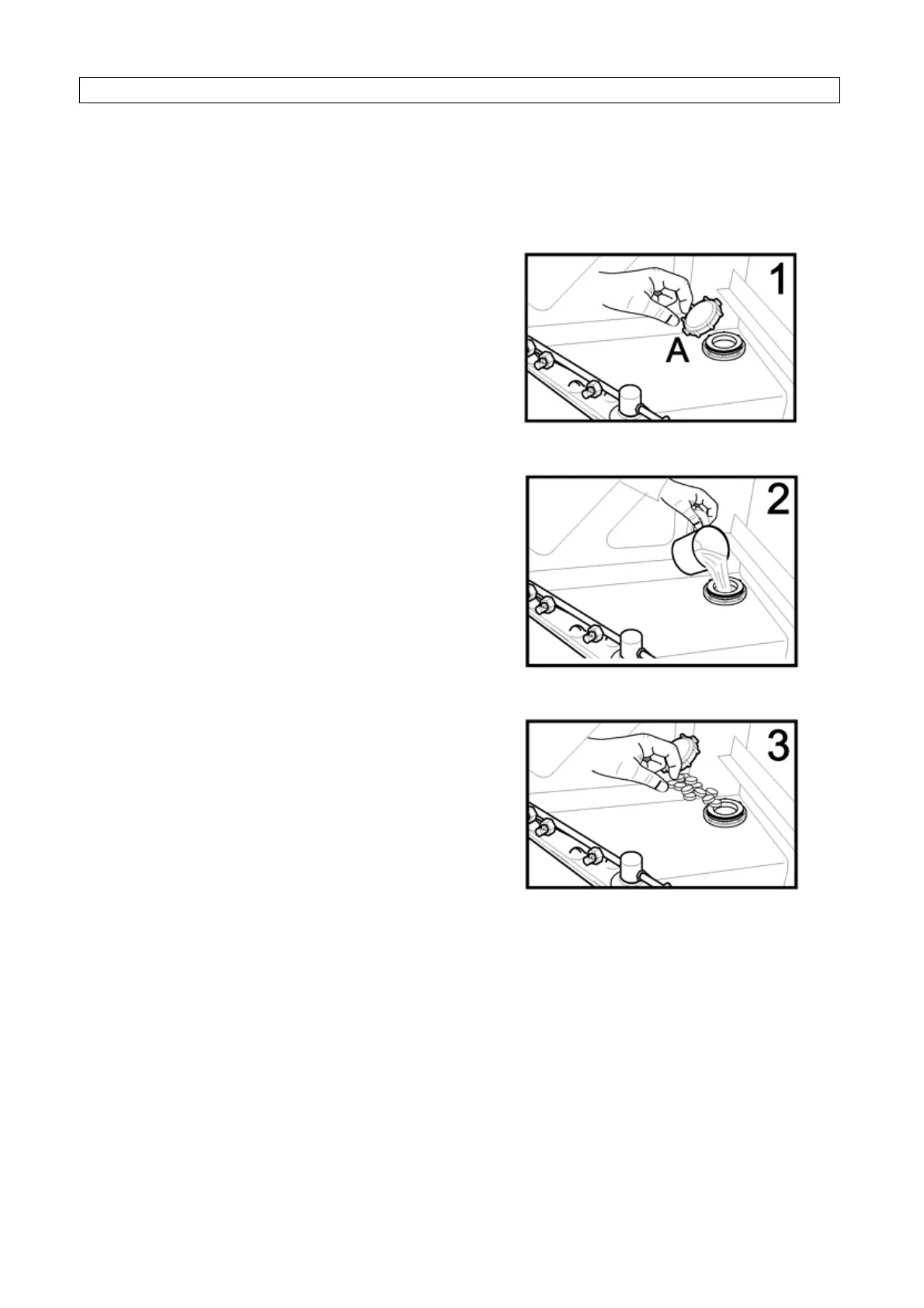 1

A

2

3