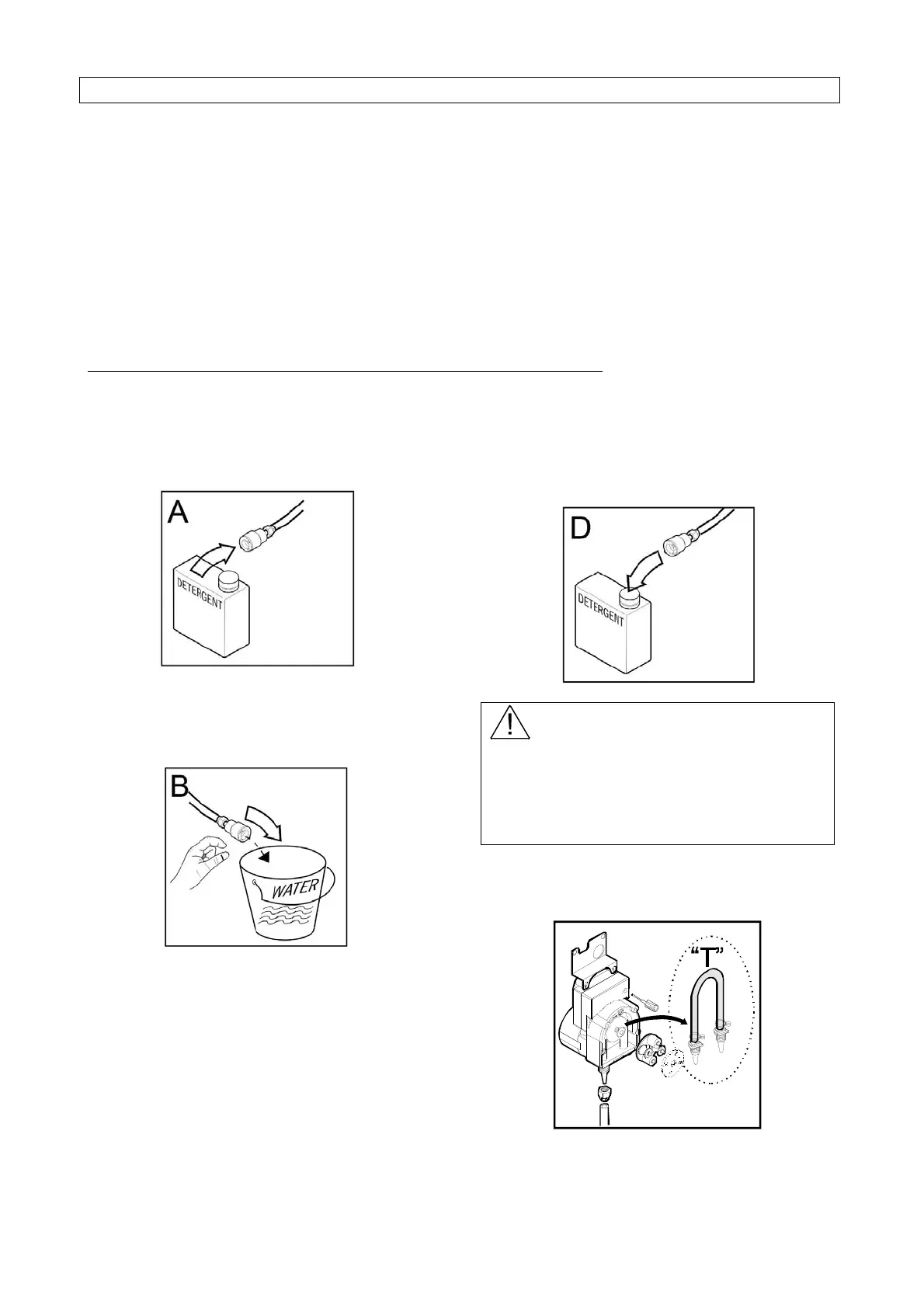 A

DETERGENT

D

DETERGENT

B

WATER

"T"