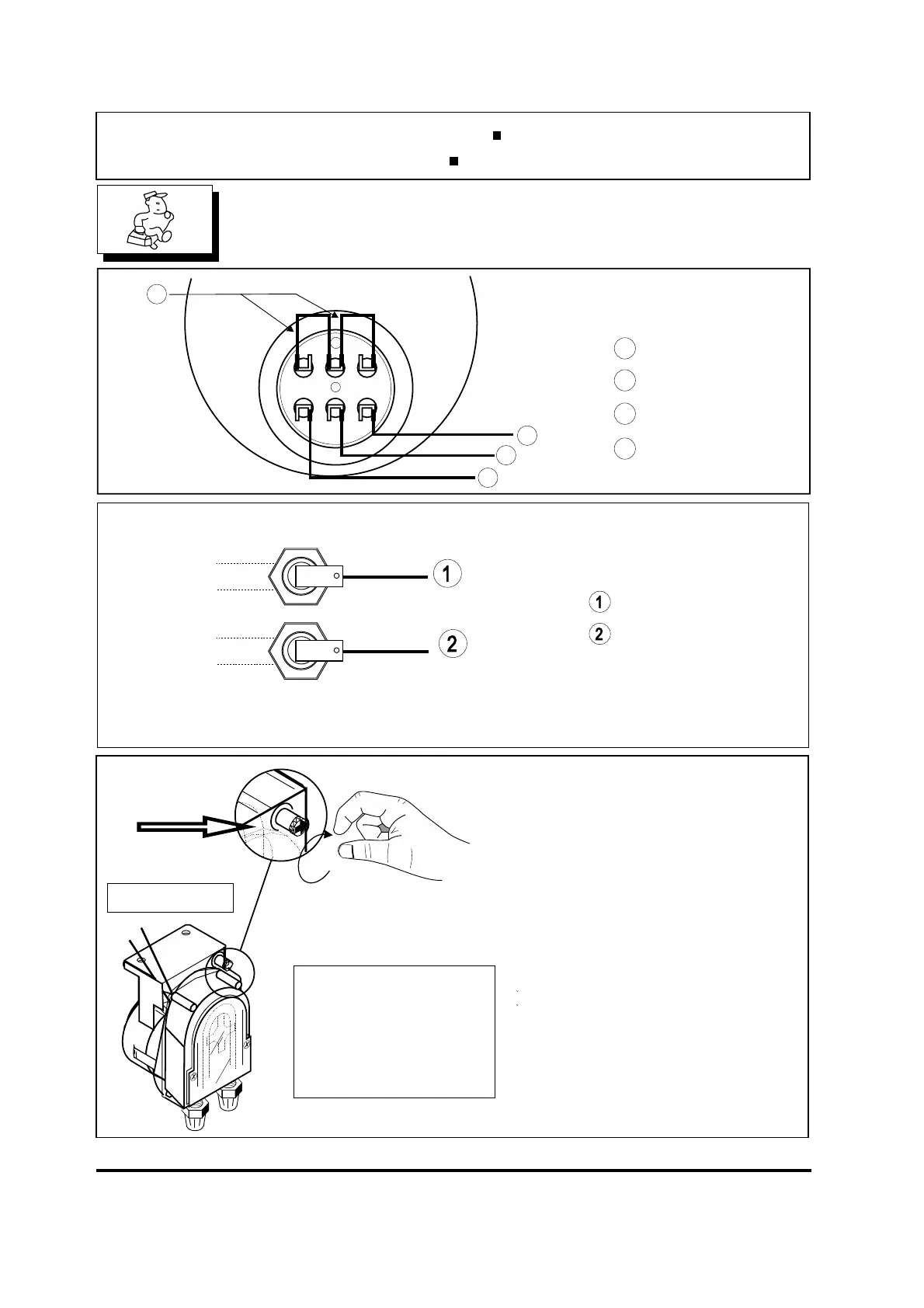 1

2

1

2