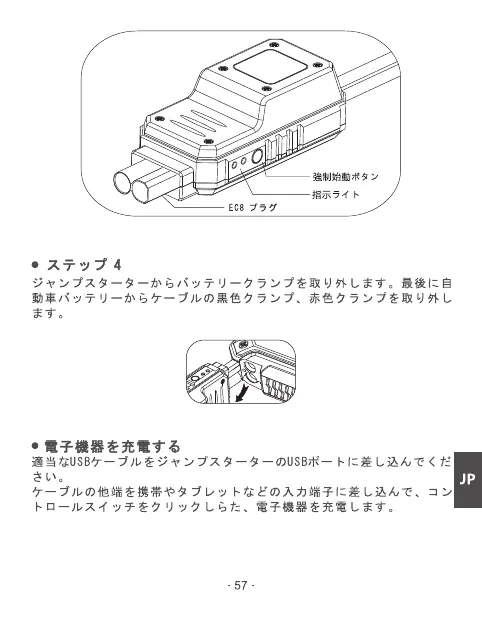 強制始動ボタン
指示ライト
EC8 プラグ

● ステップ 4
ジャンプスターターからバッテリークランプを取り外します。最後に自動車バッテリーからケーブルの黒色クランプ、赤色クランプを取り外します。

● 電子機器を充電する
適当なUSBケーブルをジャンプスターターのUSBポートに差し込んでください。
ケーブルの他端を携帯やタブレットなどの入力端子に差し込んで、コントロールスイッチをクリックしらた、電子機器を充電します。

JP

- 57 -