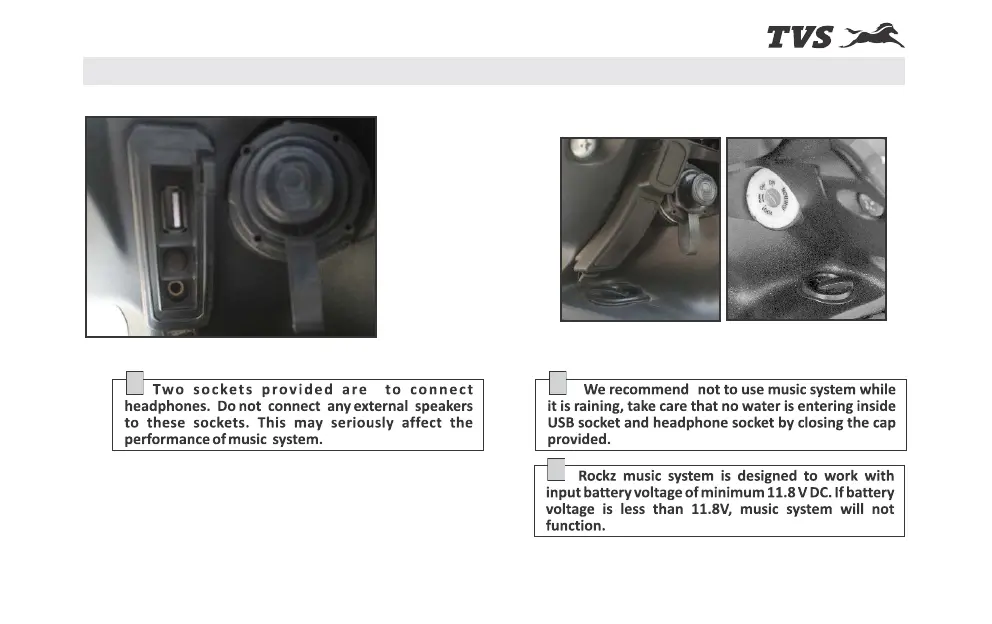 TVS

Two sockets provided are to connect headphones. Do not connect any external speakers to these sockets. This may seriously affect the performance of music system.

We recommend not to use music system while it is raining, take care that no water is entering inside USB socket and headphone socket by closing the cap provided.

Rockz music system is designed to work with input battery voltage of minimum 11.8 V DC. If battery voltage is less than 11.8V, music system will not function.