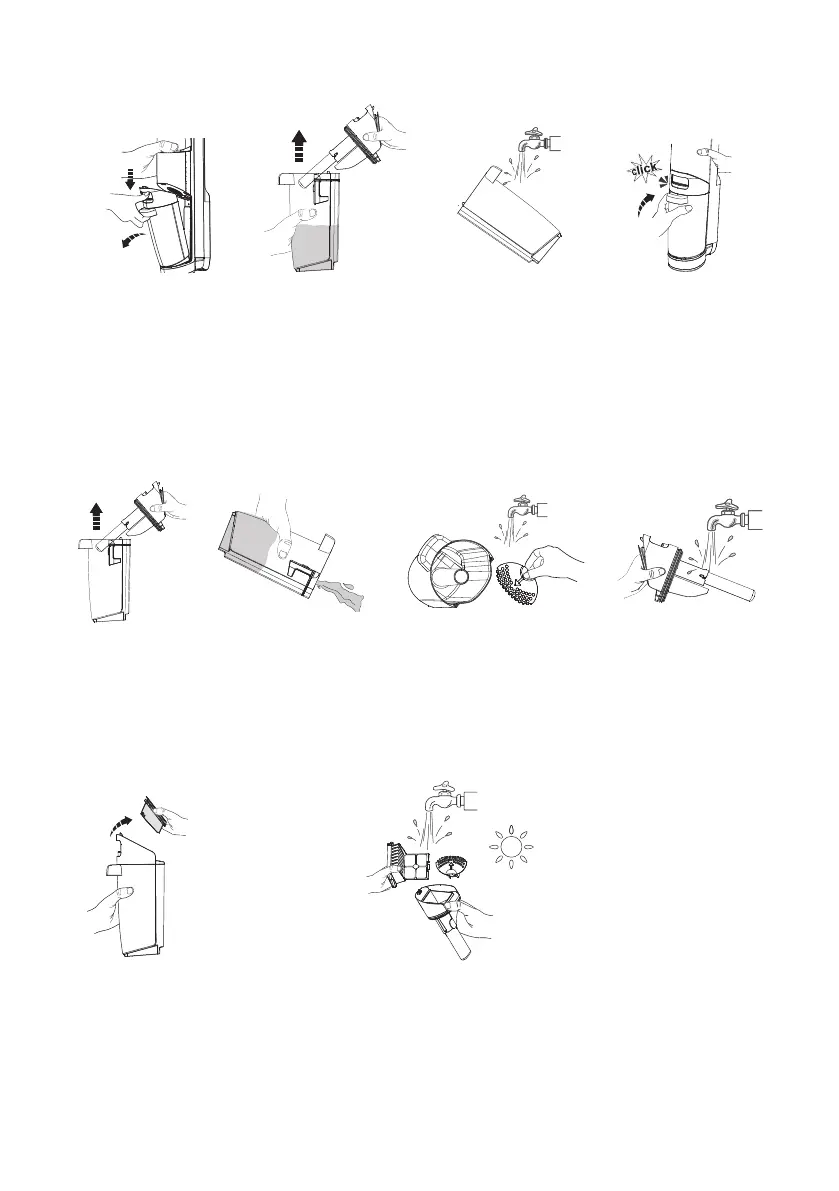 click