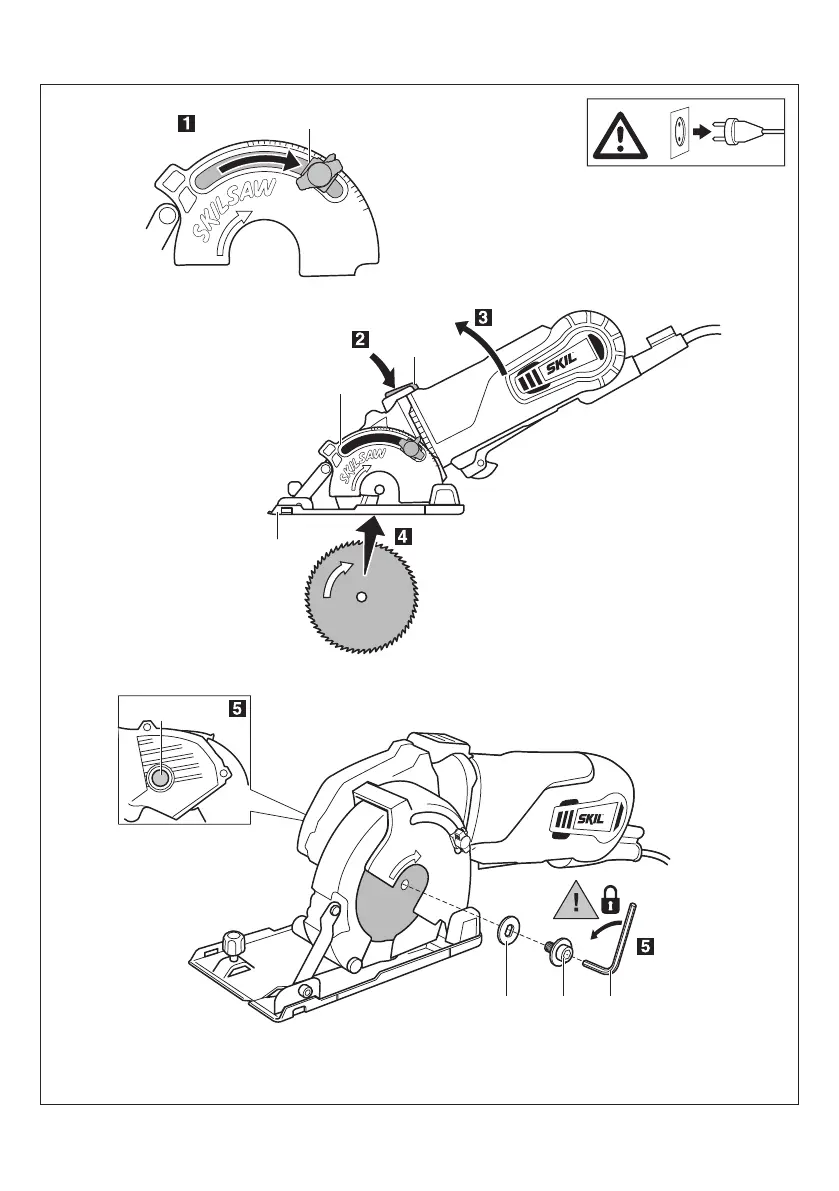 1

SKILSAW

2

3

SKIL

SKILSAW

4

5

SKIL

5